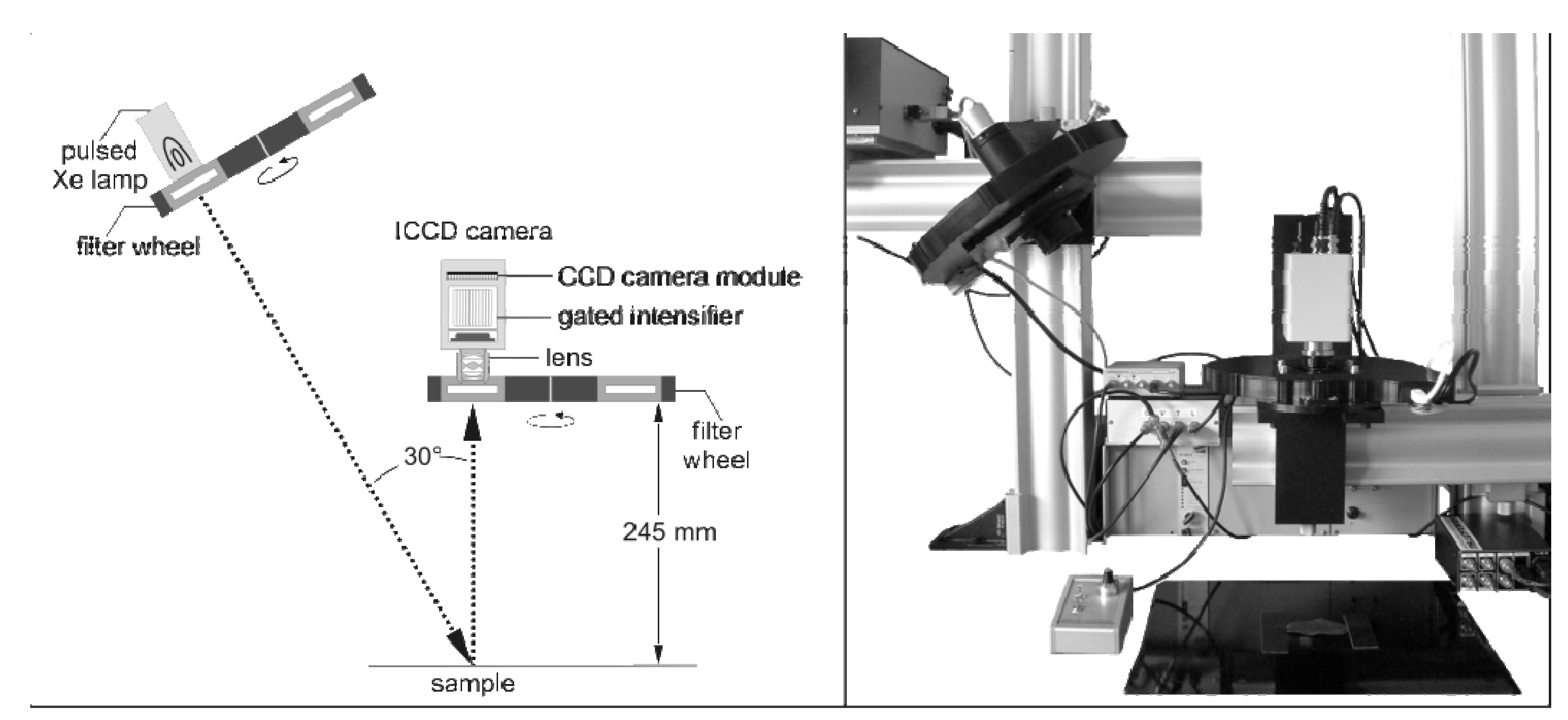 pulsed Xe lamp

filter wheel

ICCD camera

CCD camera module

gated intensifier

lens

filter wheel

30°

245 mm

sample