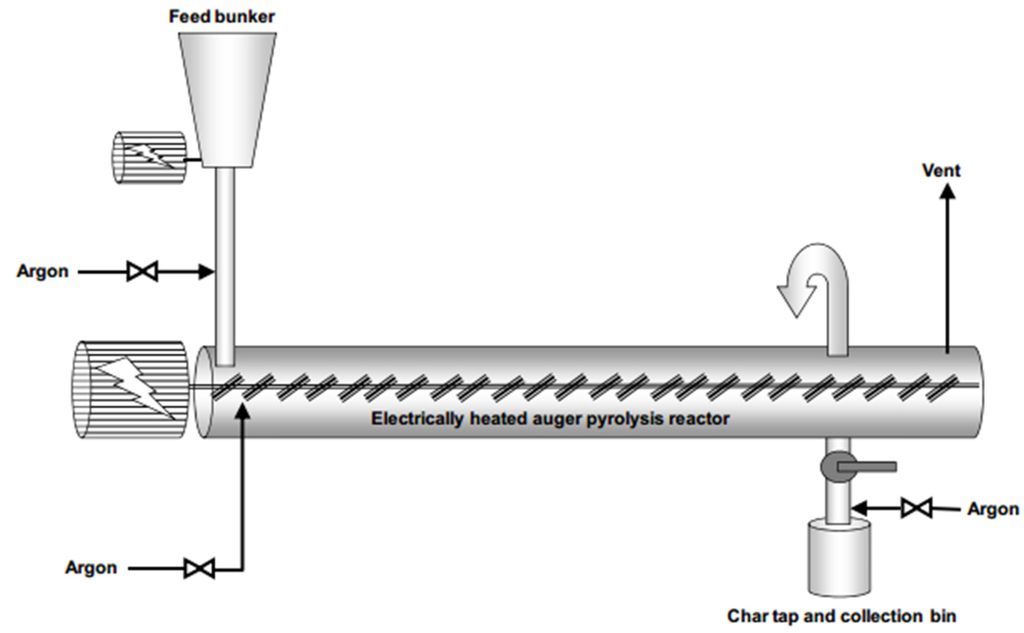 Feed bunker

Vent

Argon

Electrically heated auger pyrolysis reactor

Argon

Argon

Char tap and collection bin