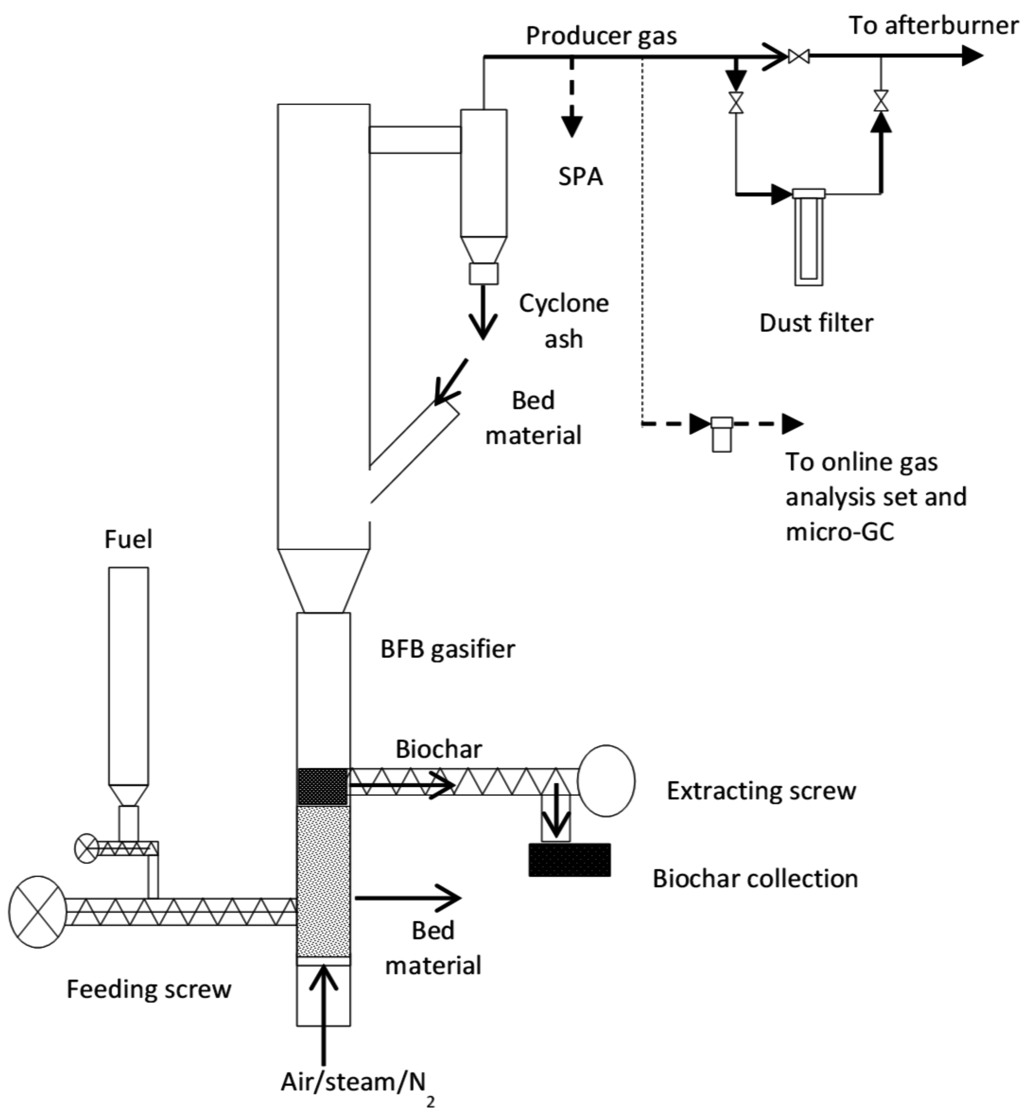 Producer gas

To afterburner

SPA

Cyclone ash

Dust filter

Bed material

To online gas analysis set and micro-GC

Fuel

BFB gasifier

Biochar

Extracting screw

Biochar collection

Bed material

Feeding screw

Air/steam/$N_2$