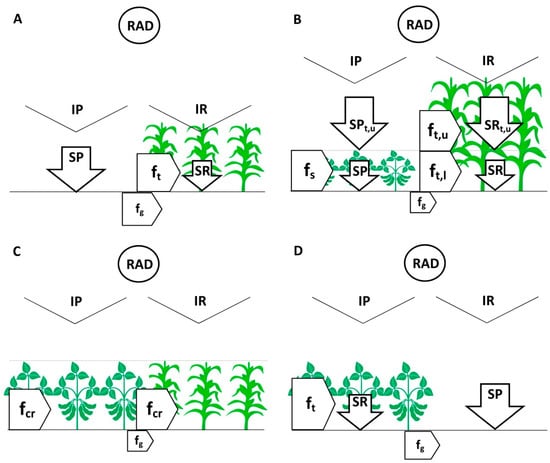 A

RAD

IP

IR

SP

$f_t$

SR

$f_g$

B

RAD

IP

IR

$SP_{t,u}$

$f_{t,u}$

$SR_{t,u}$

$f_s$

SP

$f_{t,l}$

SR

$f_g$

C

RAD

IP

IR

$f_{cr}$

$f_{cr}$

$f_g$

D

RAD

IP

IR

$f_t$

SR

SP

$f_g$