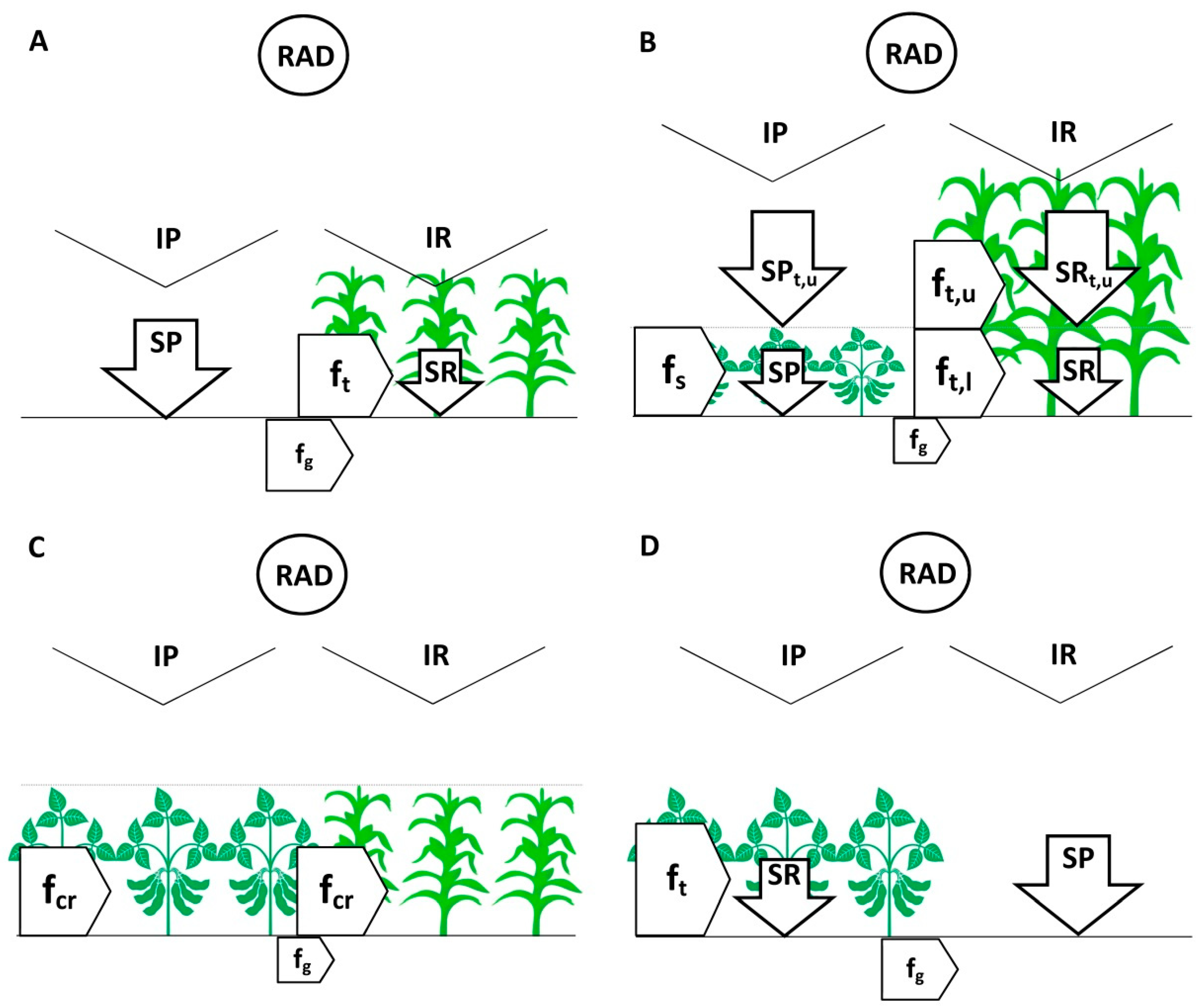 A

RAD

IP

IR

SP

$f_t$

SR

$f_g$

B

RAD

IP

IR

$SP_{t,u}$

$f_{t,u}$

$SR_{t,u}$

$f_s$

SP

$f_{t,l}$

SR

$f_g$

C

RAD

IP

IR

$f_{cr}$

$f_{cr}$

$f_g$

D

RAD

IP

IR

$f_t$

SR

SP

$f_g$