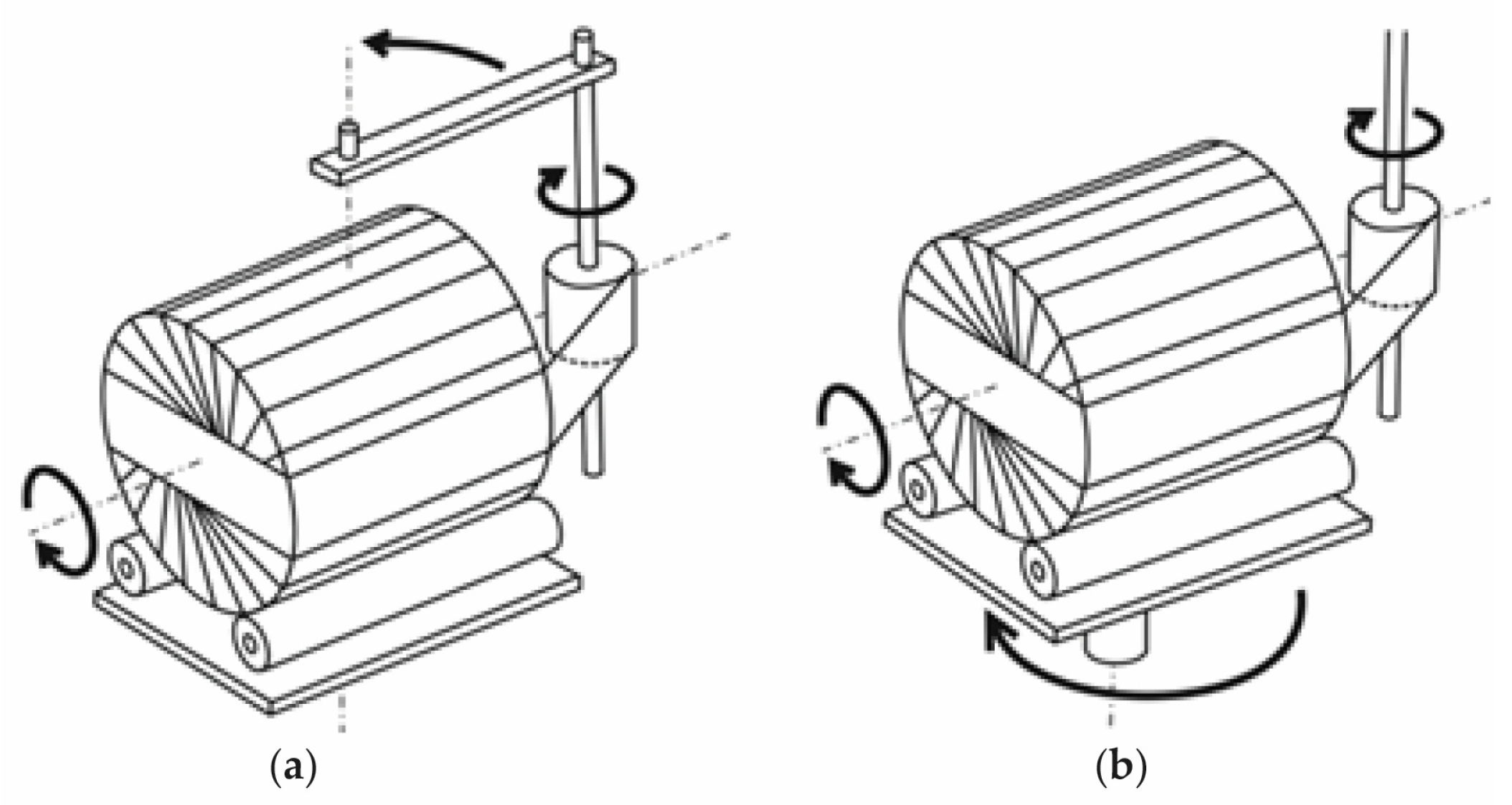 (a)

(b)