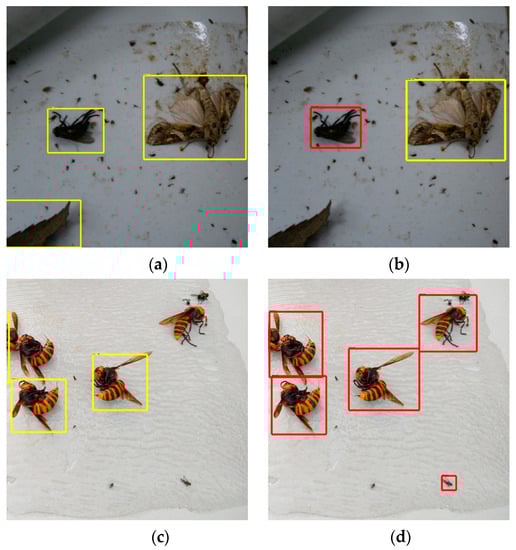 (a)

(b)

(c)

(d)