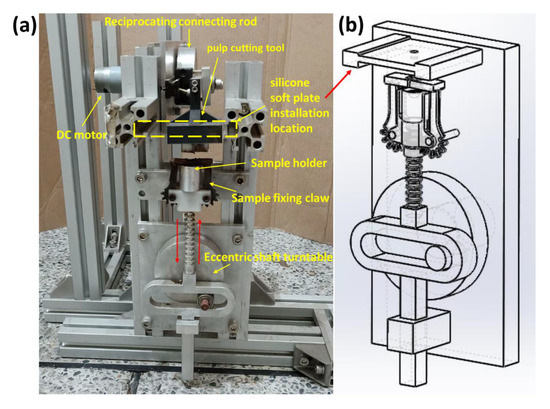 (a)

Reciprocating connecting rod

pulp cutting tool

silicone soft plate installation location

DC motor

Sample holder

Sample fixing claw

Eccentric shaft turntable

(b)