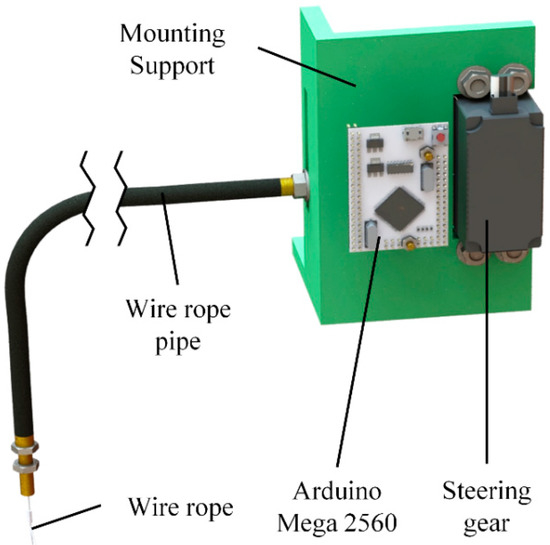 Mounting
Support

Wire rope
pipe

Wire rope

Arduino
Mega 2560

Steering
gear