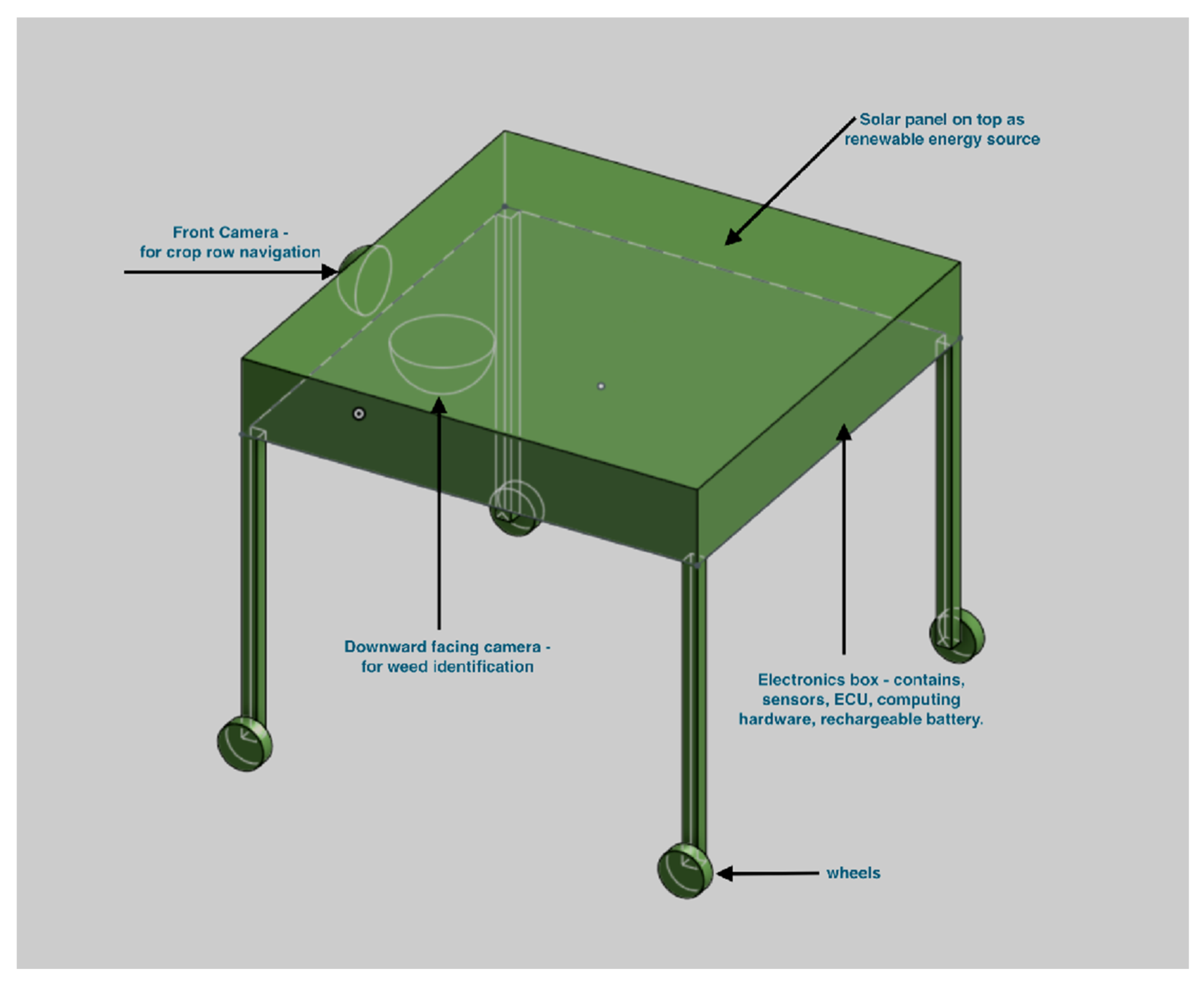 Solar panel on top as renewable energy source

Front Camera - for crop row navigation

Downward facing camera - for weed identification

Electronics box - contains, sensors, ECU, computing hardware, rechargeable battery.

wheels