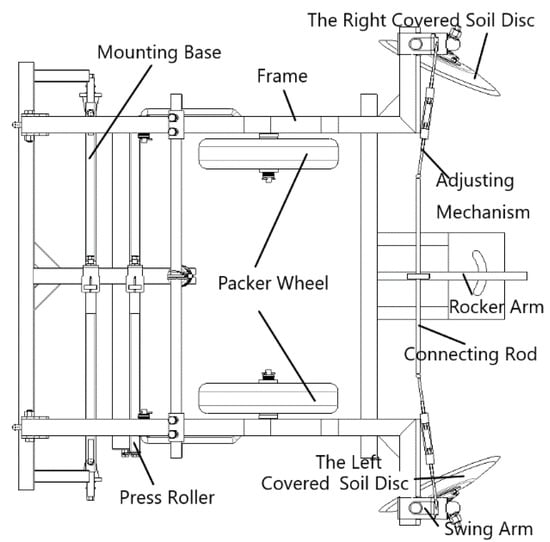 The Right Covered Soil Disc

Mounting Base

Frame

Adjusting Mechanism

Packer Wheel

Rocker Arm

Connecting Rod

The Left Covered Soil Disc

Press Roller

Swing Arm