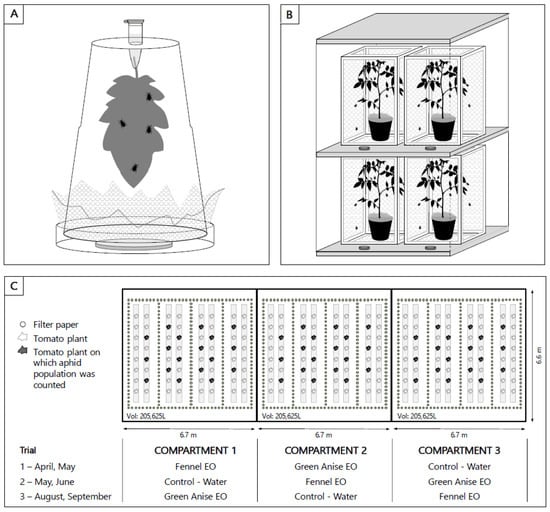 A

B

C

Filter paper
Tomato plant
Tomato plant on which aphid population was counted

Vol: 205,625L
Vol: 205,625L
Vol: 205,625L

6.6 m

6.7 m
6.7 m
6.7 m

| Trial | COMPARTMENT 1 | COMPARTMENT 2 | COMPARTMENT 3 |
|---|---|---|---|
| 1 – April, May | Fennel EO | Green Anise EO | Control - Water |
| 2 – May, June | Control - Water | Fennel EO | Green Anise EO |
| 3 – August, September | Green Anise EO | Control - Water | Fennel EO |