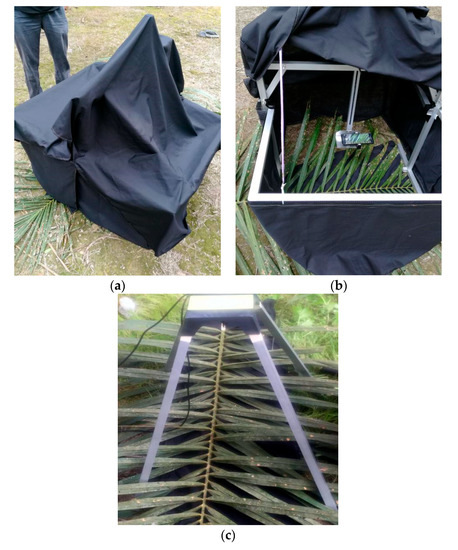 (a)

(b)

(c)