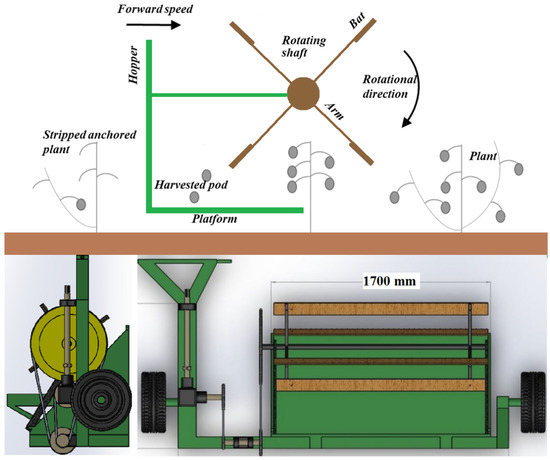 Forward speed

Hopper

Rotating shaft

Bat

Rotational direction

Arm

Stripped anchored plant

Harvested pod

Platform

Plant

1700 mm