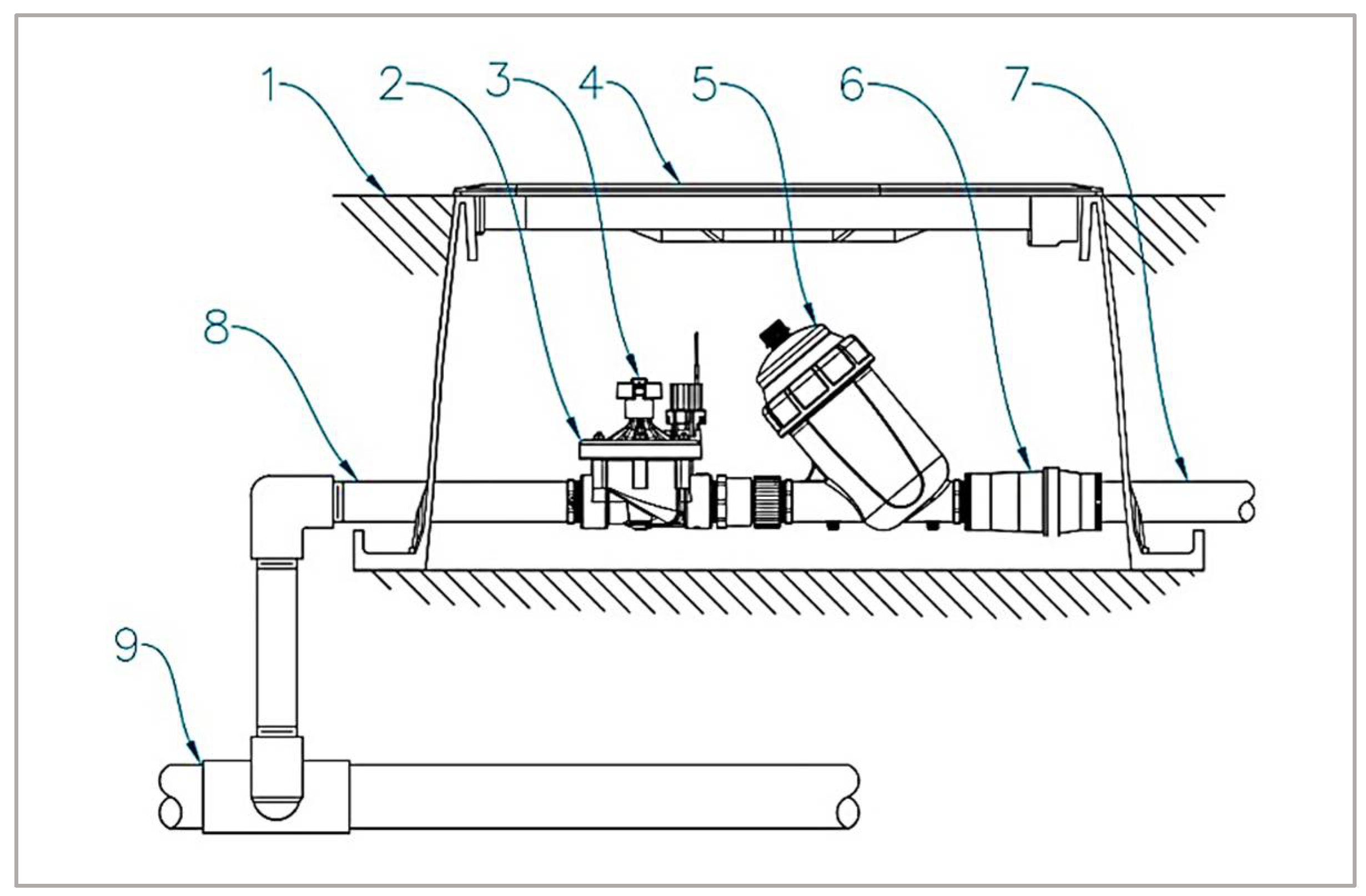 1
2
3
4
5
6
7
8
9