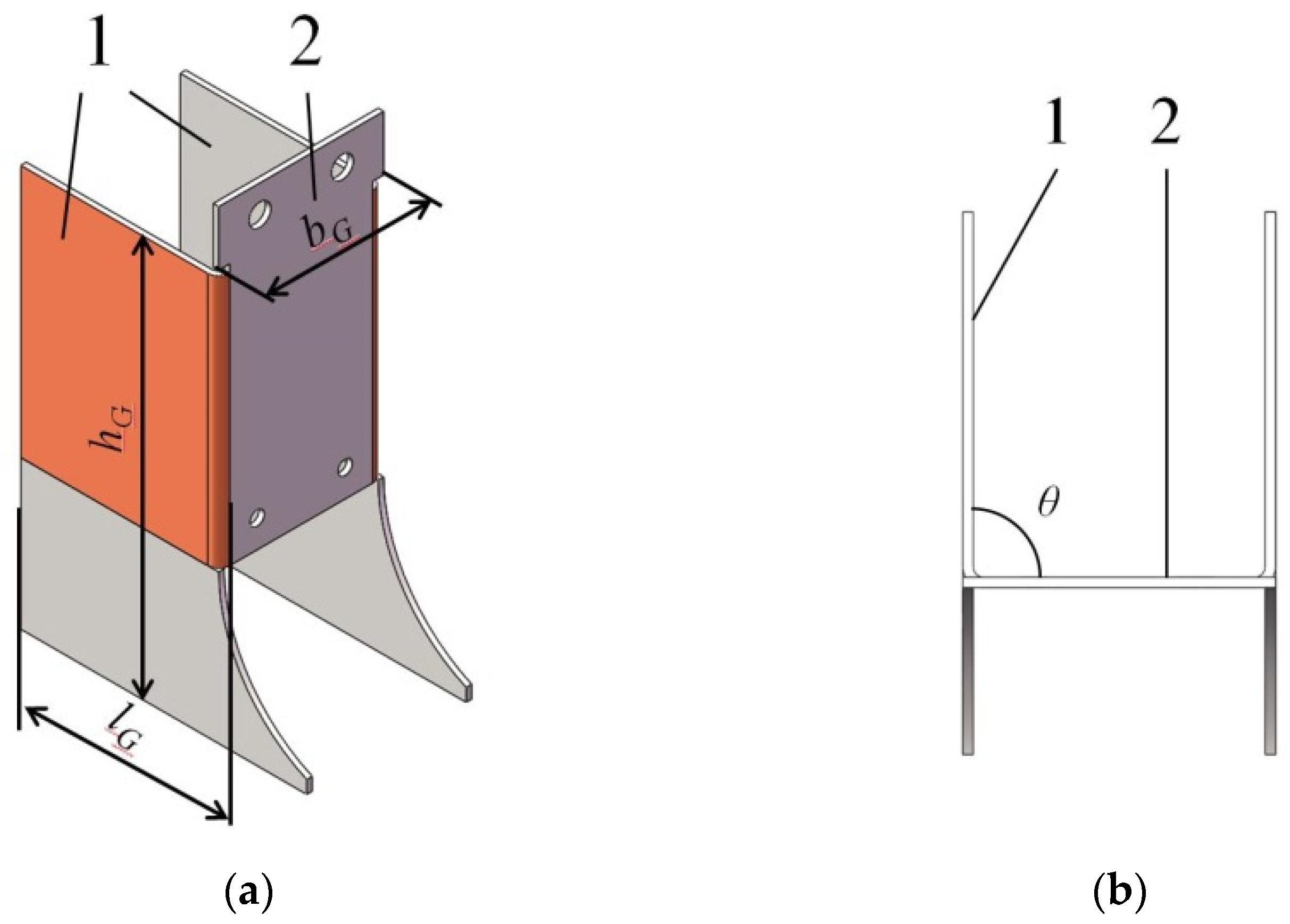 1
2
$b_G$
$h_G$
$l_G$
(a)
1
2
$\theta$
(b)