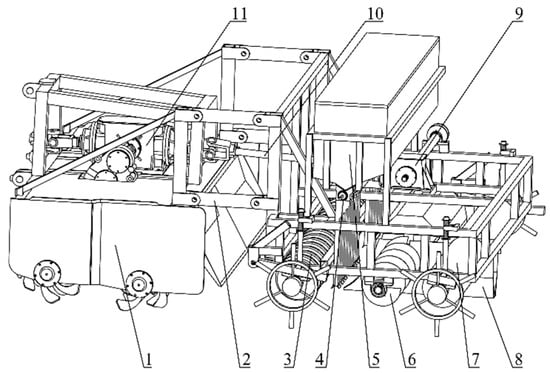 11
10
9
1
2
3
4
5
6
7
8