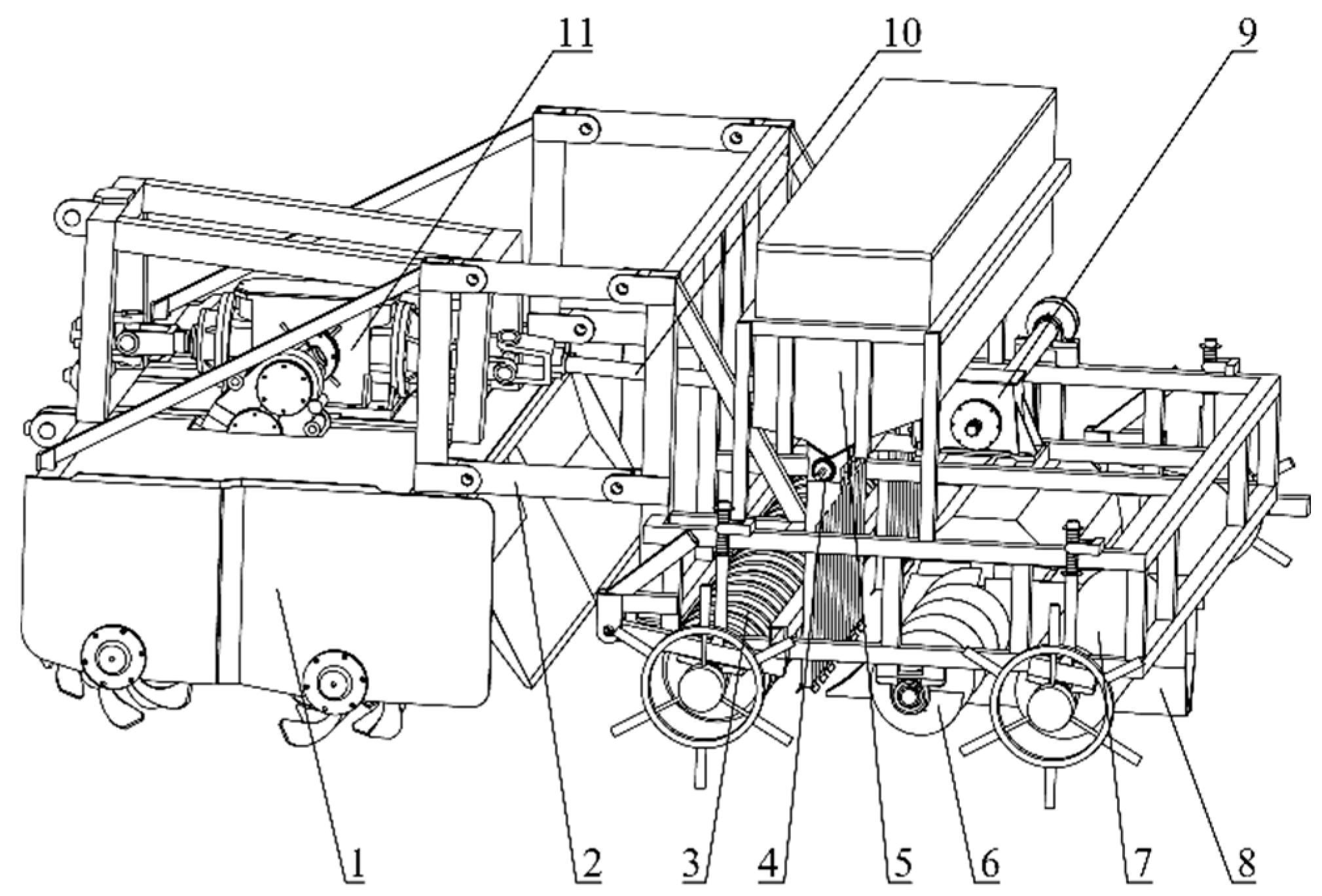 11
10
9
1
2
3
4
5
6
7
8