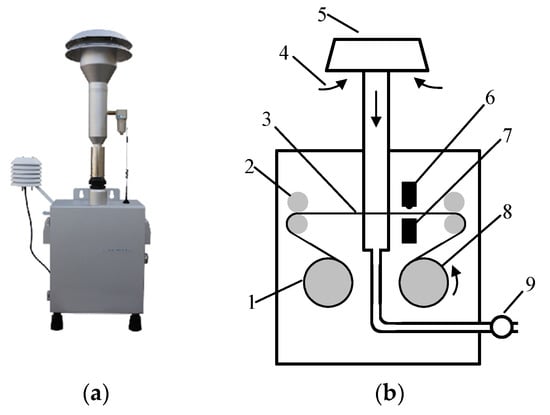 5
4
6
3
7
2
8
1
9
(a)
(b)