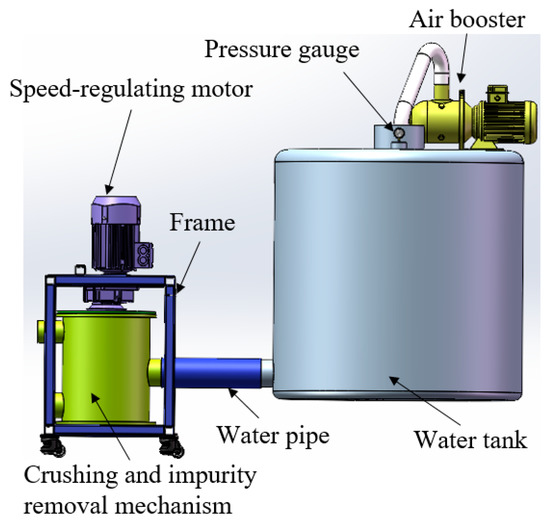 Air booster

Pressure gauge

Speed-regulating motor

Frame

Water pipe

Water tank

Crushing and impurity removal mechanism