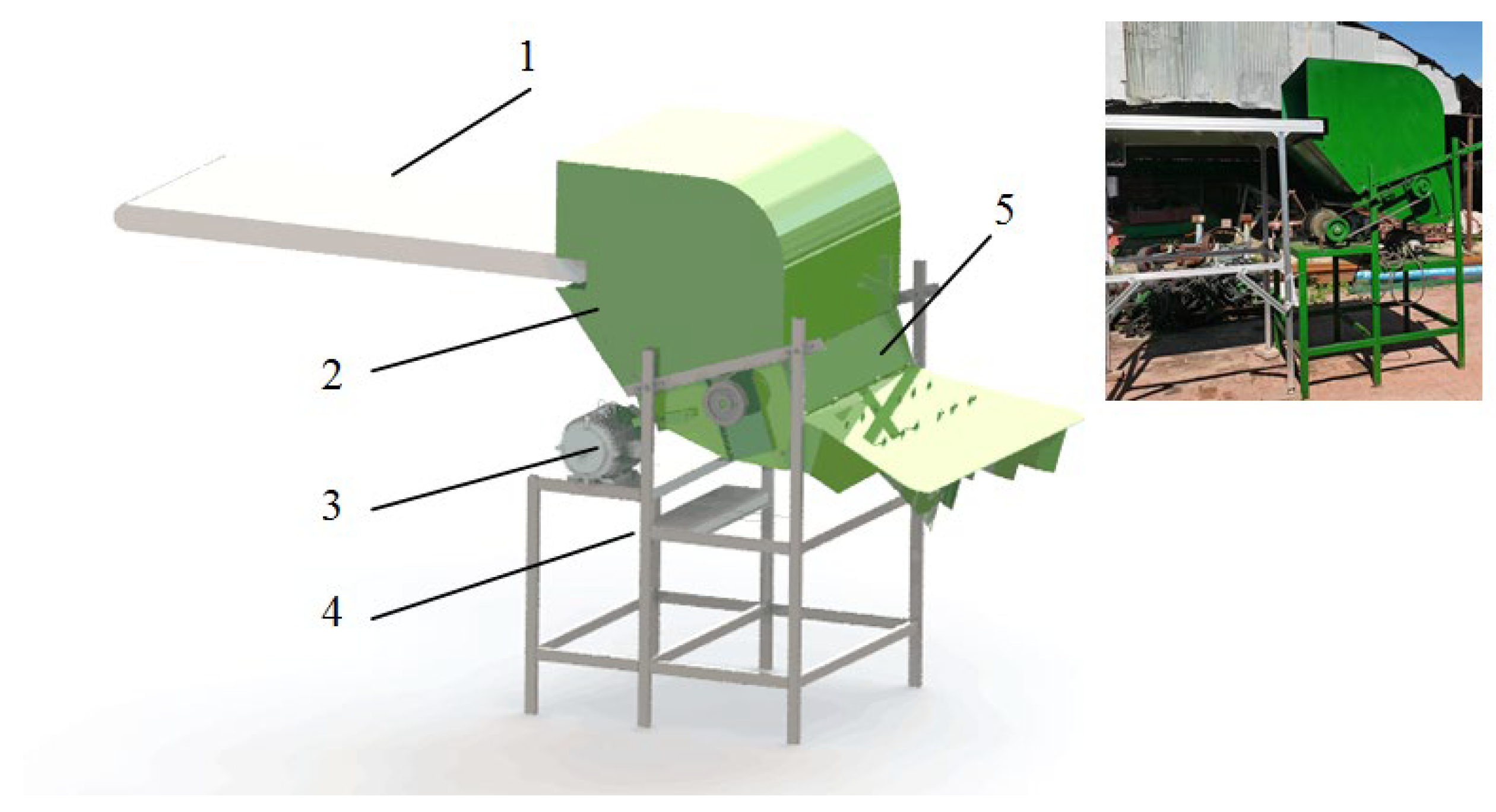 1
5
2
3
4