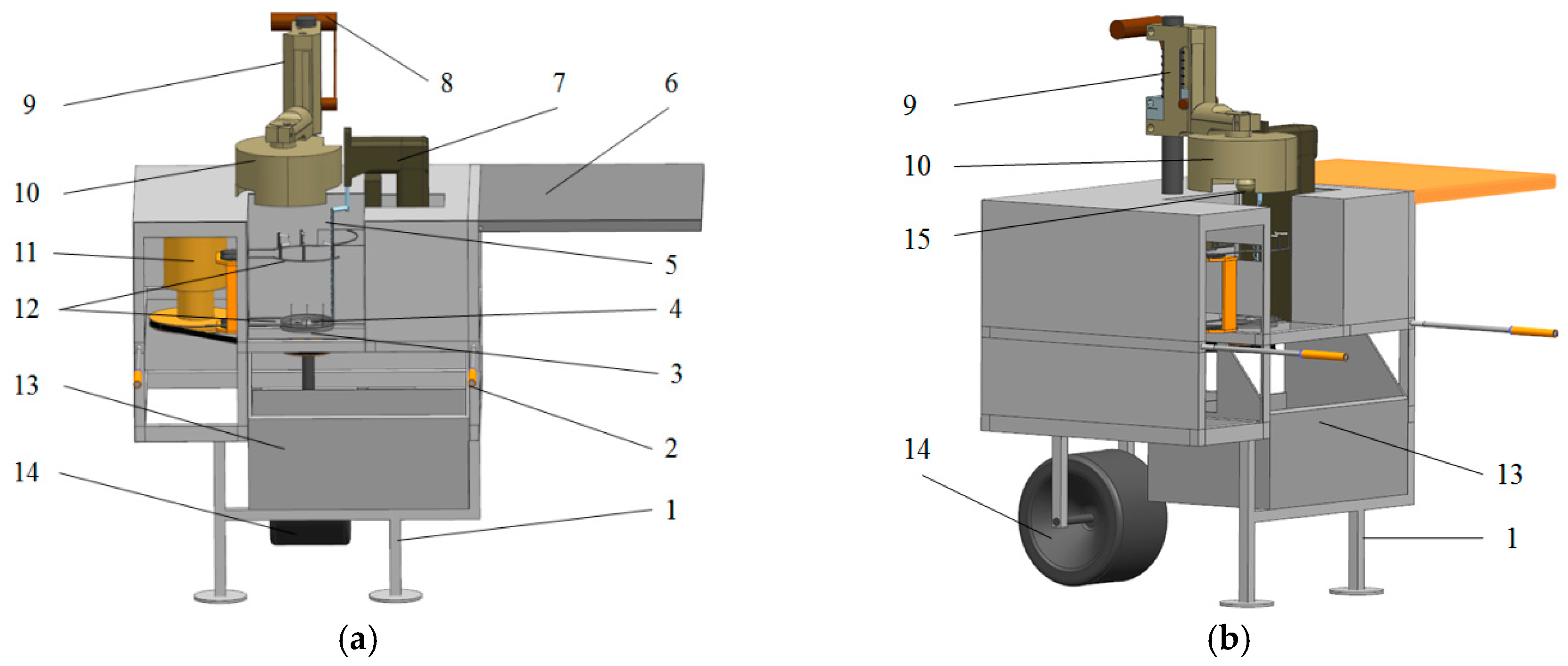 9
8
7
6
10
11
5
12
4
3
13
2
14
1
(a)

9
10
15
14
13
1
(b)