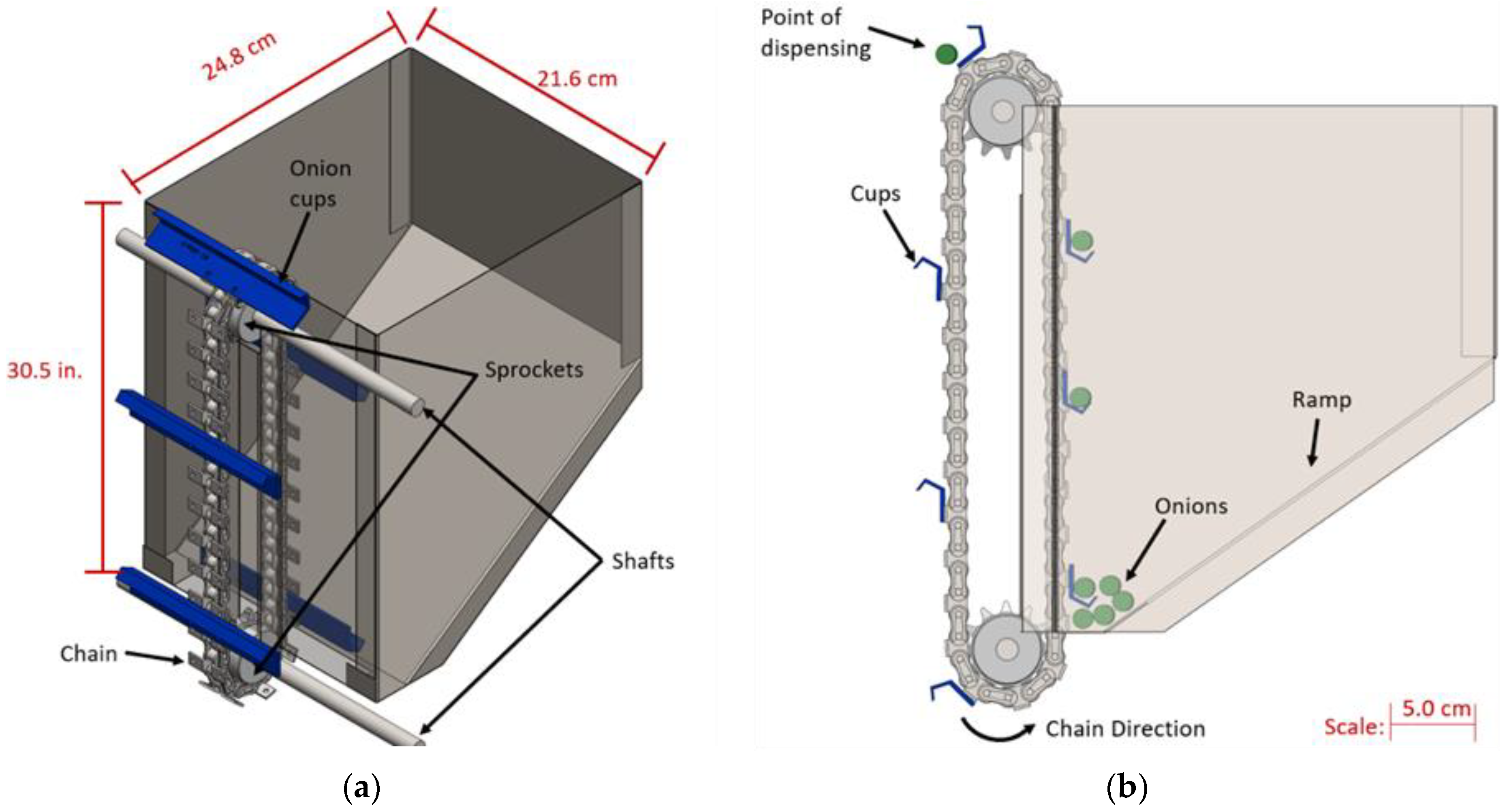 24.8 cm
21.6 cm
Onion cups
30.5 in.
Sprockets
Shafts
Chain
(a)

Point of dispensing
Cups
Ramp
Onions
Chain Direction
Scale: 5.0 cm
(b)