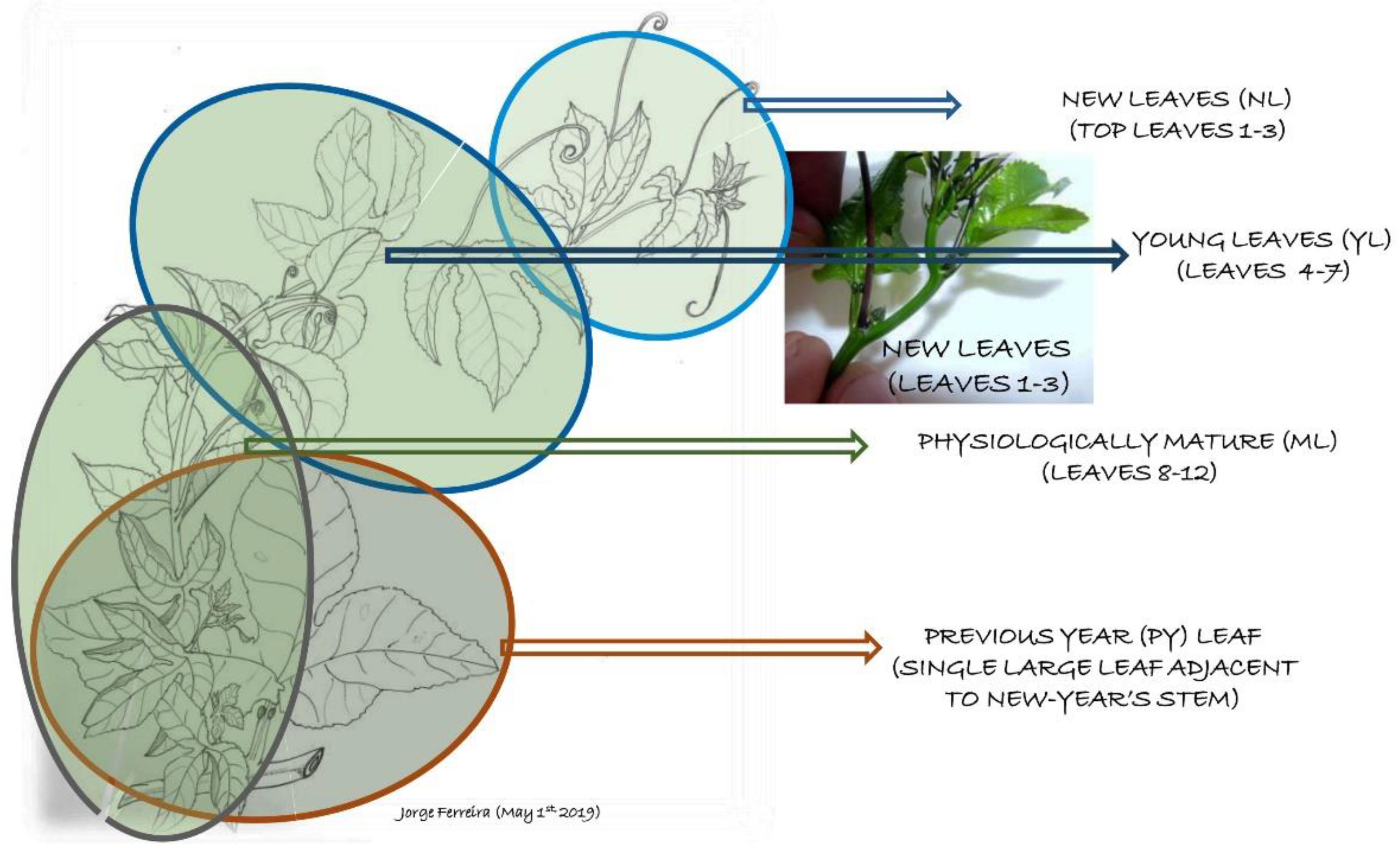 NEW LEAVES (NL)
(TOP LEAVES 1-3)

YOUNG LEAVES (YL)
(LEAVES 4-7)

NEW LEAVES
(LEAVES 1-3)

PHYSIOLOGICALLY MATURE (ML)
(LEAVES 8-12)

PREVIOUS YEAR (PY) LEAF
(SINGLE LARGE LEAF ADJACENT TO NEW-YEAR'S STEM)

Jorge Ferreira (May 1$^{st}$ 2019)