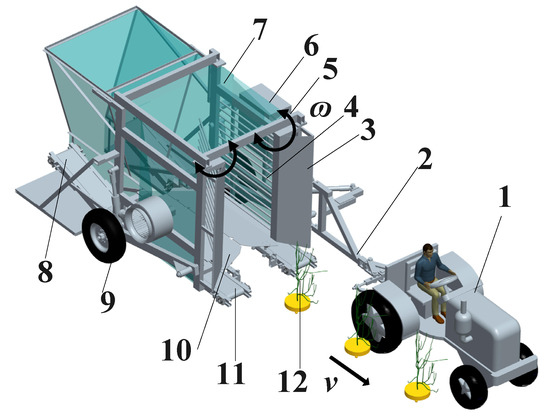 7
6
5
$\omega$
4
3
2
1
8
9
10
11
12
$v$