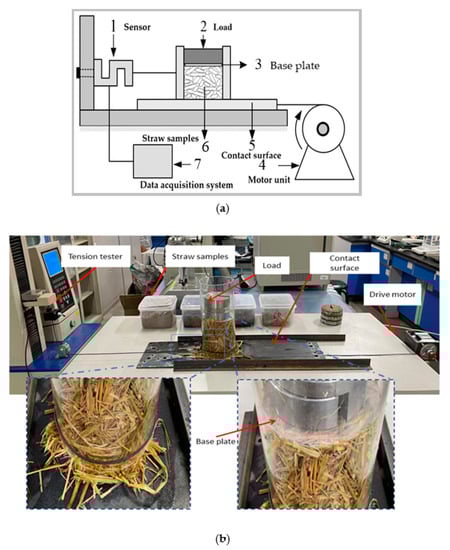 1 Sensor

2 Load

3 Base plate

Straw samples 6

5 Contact surface

4 Motor unit

7 Data acquisition system

(a)

Tension tester

Straw samples

Load

Contact surface

Drive motor

Base plate

(b)