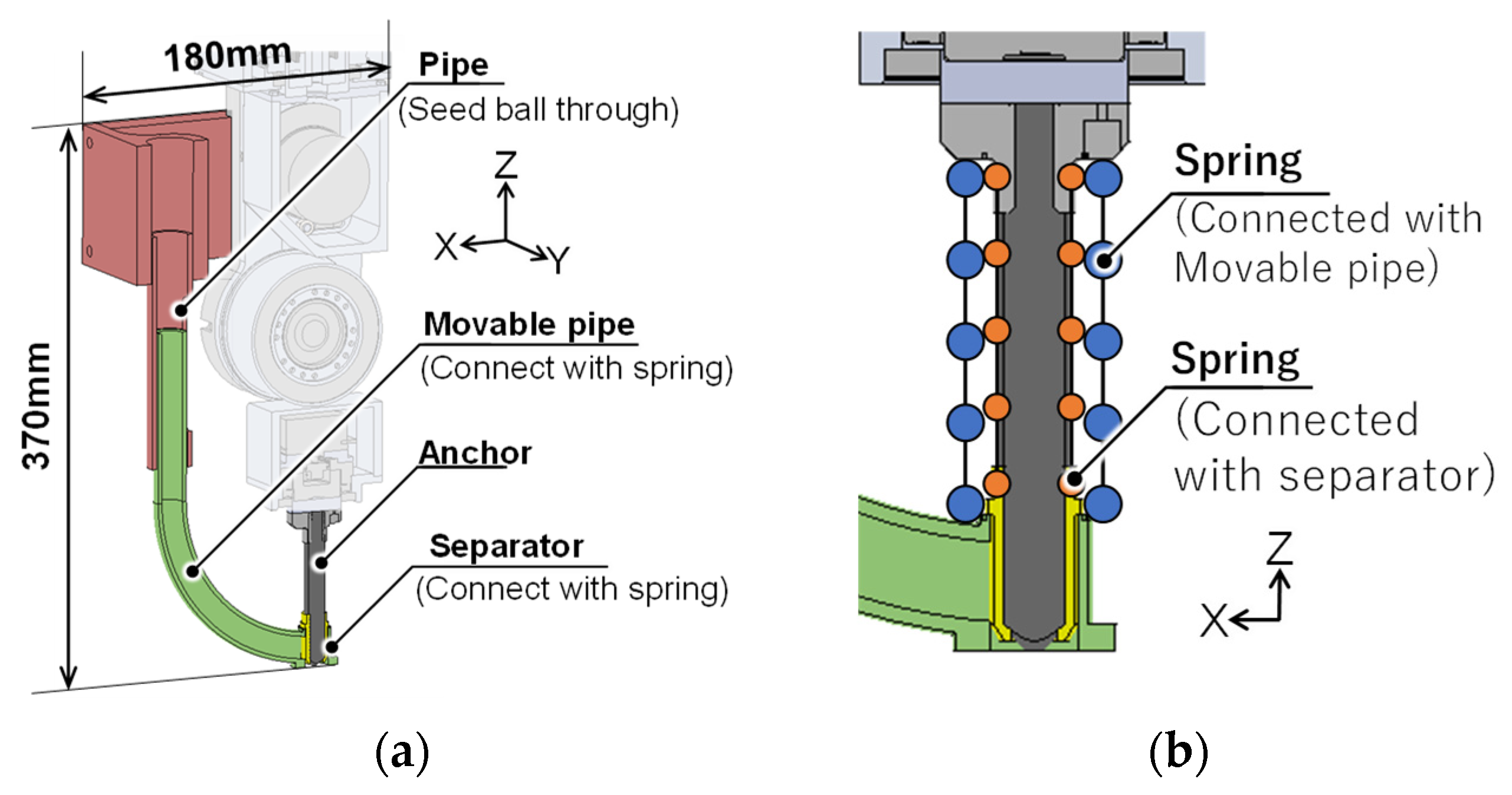 180mm

370mm

Pipe
(Seed ball through)

Z
X
Y

Movable pipe
(Connect with spring)

Anchor

Separator
(Connect with spring)

(a)

Spring
(Connected with Movable pipe)

Spring
(Connected with separator)

Z
X

(b)