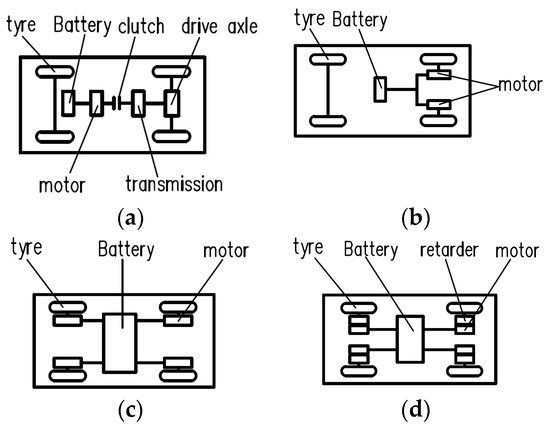 tyre Battery clutch drive axle

motor transmission

(a)

tyre Battery

motor

(b)

tyre Battery motor

(c)

tyre Battery retarder motor

(d)