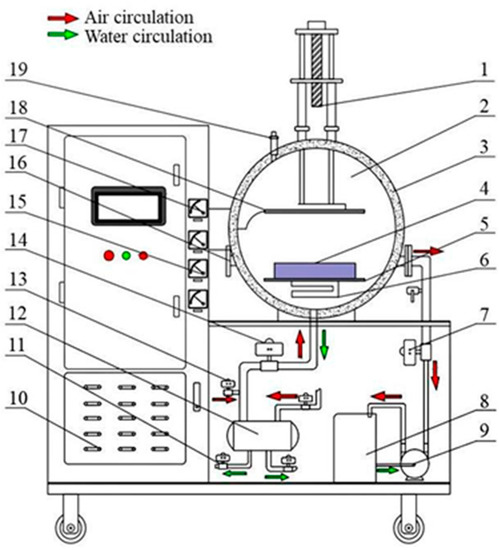 Air circulation
Water circulation

19
18
17
16
15
14
13
12
11
10

1
2
3
4
5
6
7
8
9