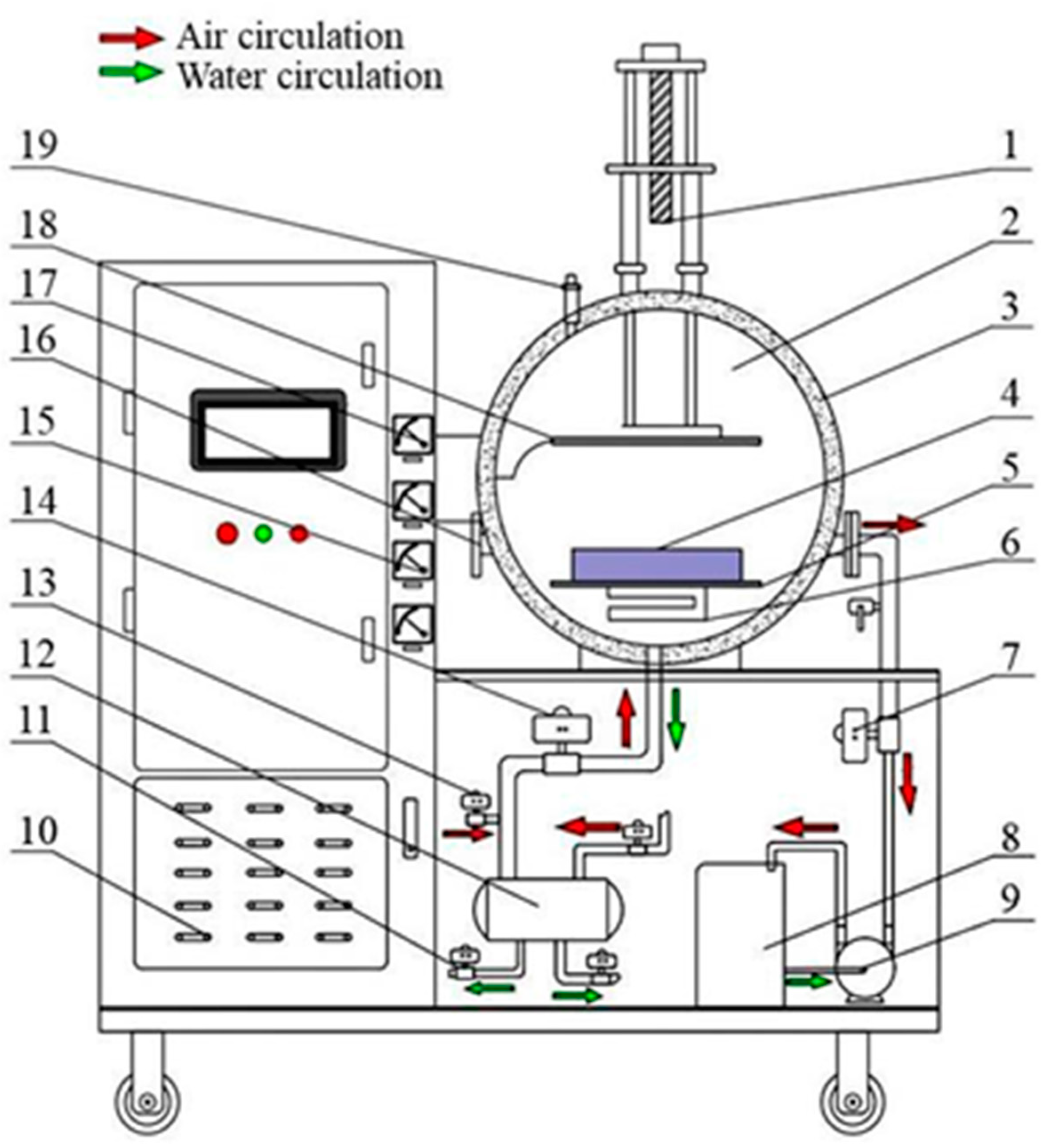 Air circulation
Water circulation

19
18
17
16
15
14
13
12
11
10

1
2
3
4
5
6
7
8
9