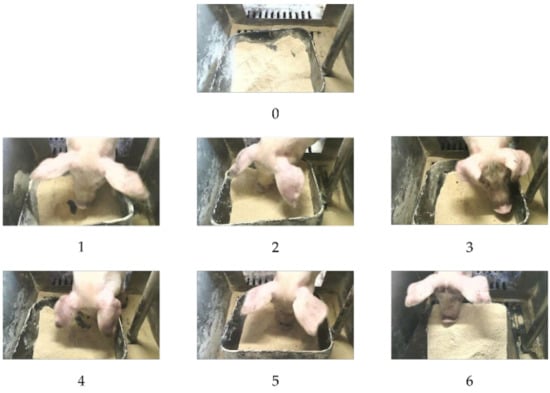 0

1

2

3

4

5

6