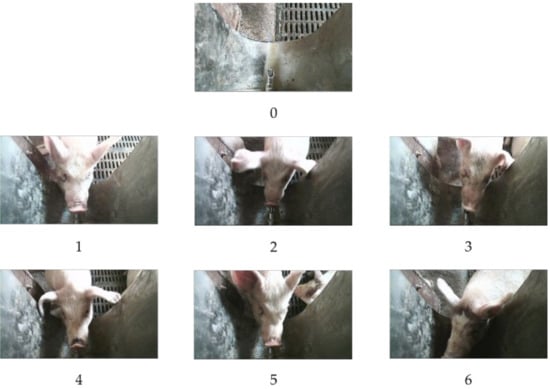 0

1

2

3

4

5

6