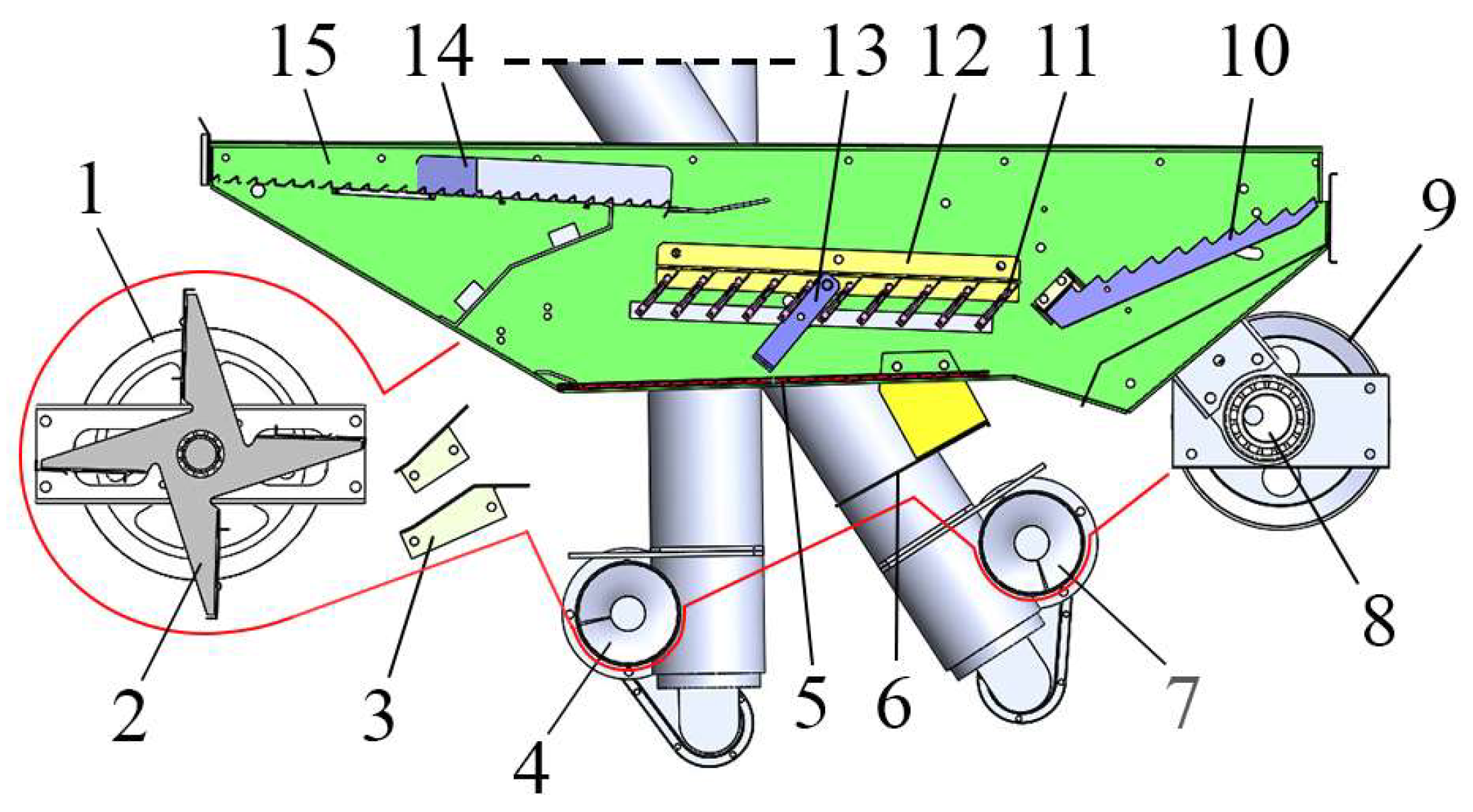 15 14 13 12 11 10
1
9
2 3 4 5 6 7 8