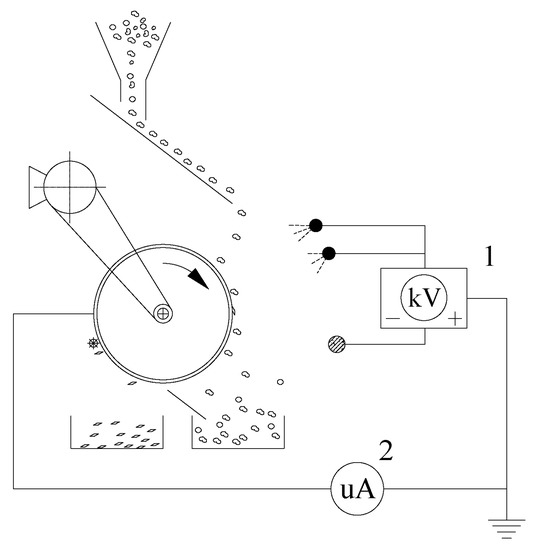 1
kV
−
+
2
uA