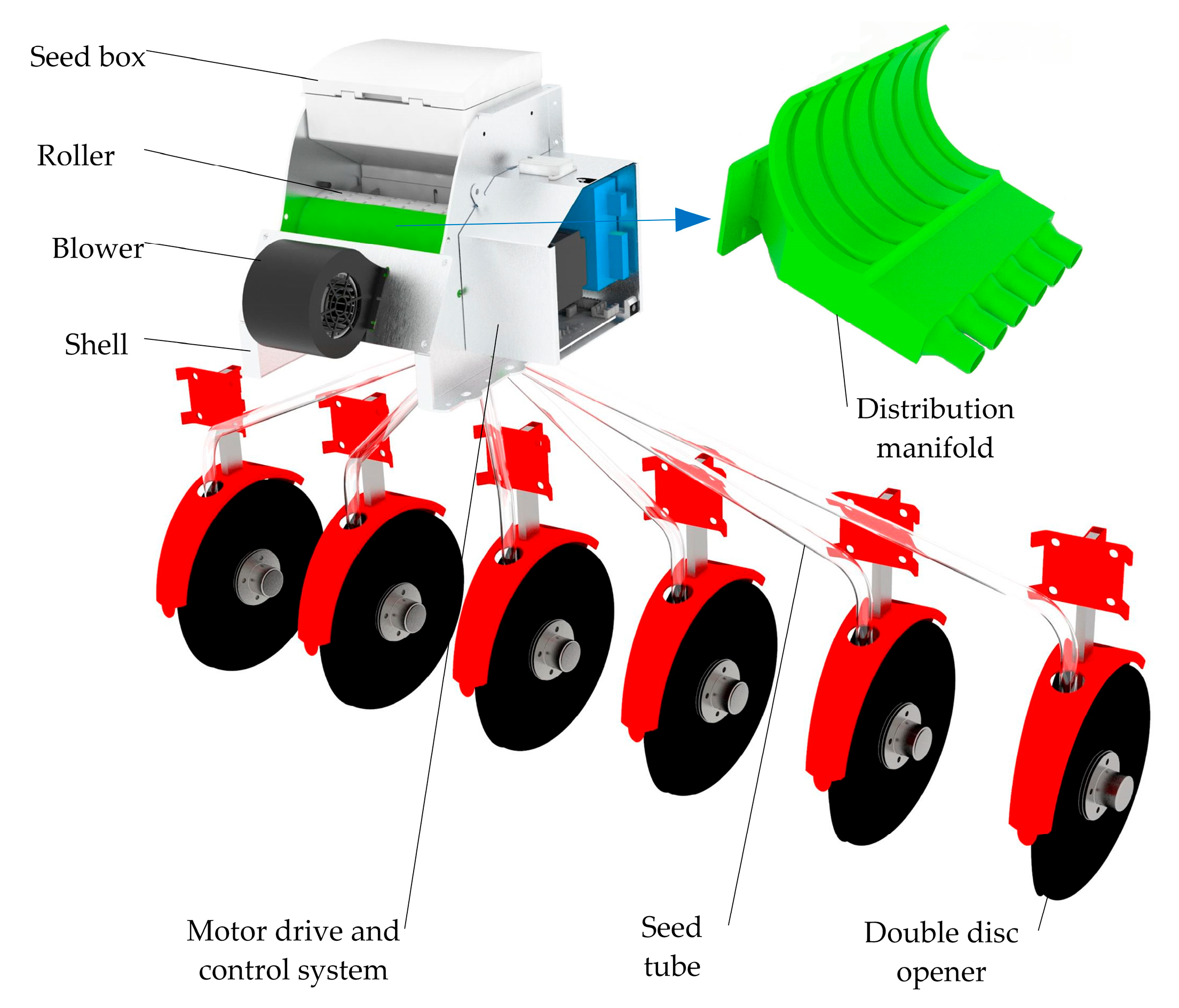 Seed box

Roller

Blower

Shell

Distribution manifold

Motor drive and control system

Seed tube

Double disc opener