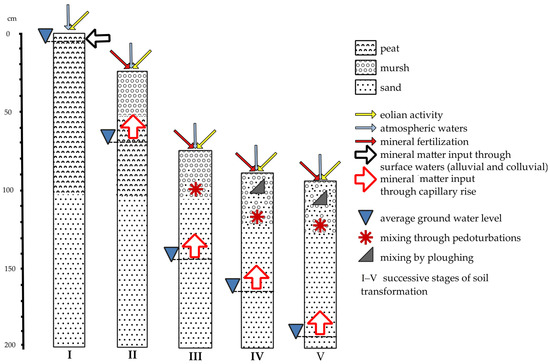 cm
0
50
100
150
200

I
II
III
IV
V

peat
mursh
sand

eolian activity
atmospheric waters
mineral fertilization
mineral matter input through surface waters (alluvial and colluvial)
mineral matter input through capillary rise

average ground water level
mixing through pedoturbations
mixing by ploughing

I–V successive stages of soil transformation