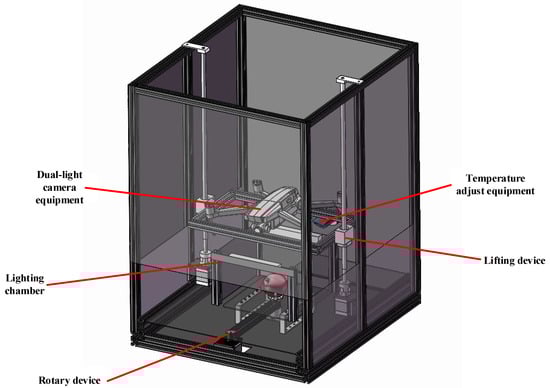 Dual-light camera equipment

Temperature adjust equipment

Lifting device

Lighting chamber

Rotary device