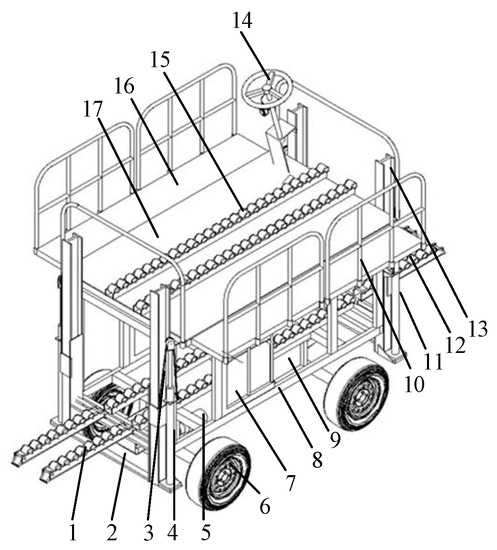 14
15
16
17
13
12
11
10
9
8
7
6
1
2
3
4
5