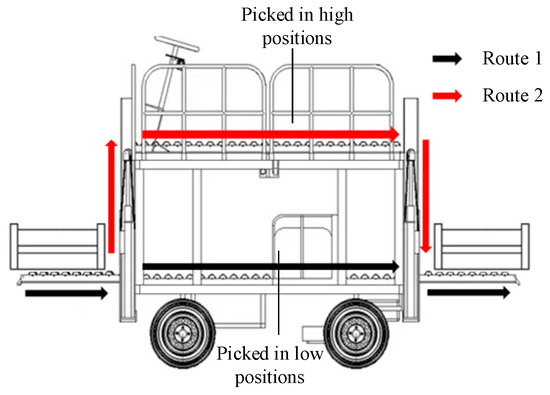 Picked in high positions

Route 1

Route 2

Picked in low positions