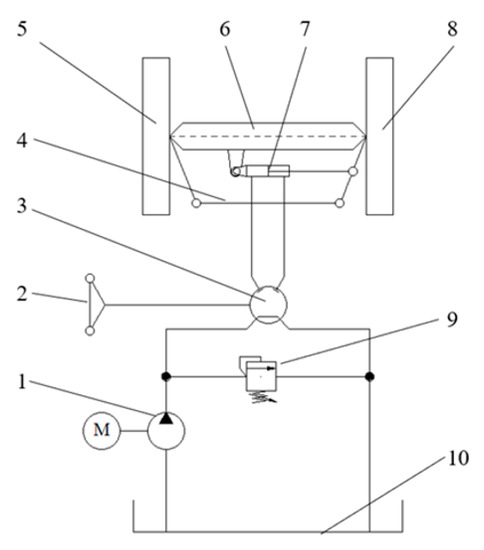 5
6
7
8
4
3
2
9
1
M
10