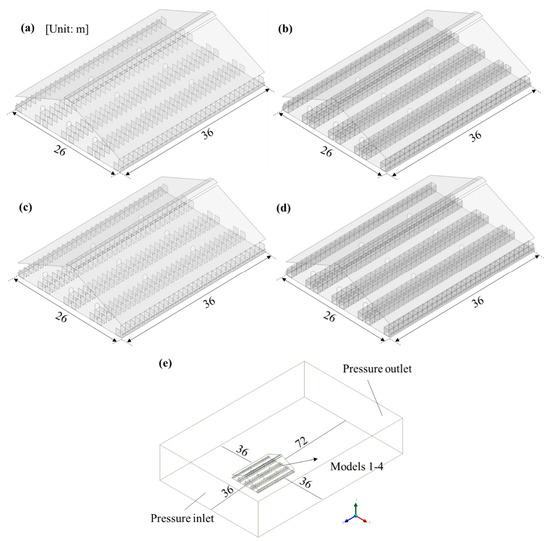 (a) [Unit: m]

26

36

(b)

26

36

(c)

26

36

(d)

26

36

(e)

Pressure outlet

36

72

Models 1-4

36

36

Pressure inlet