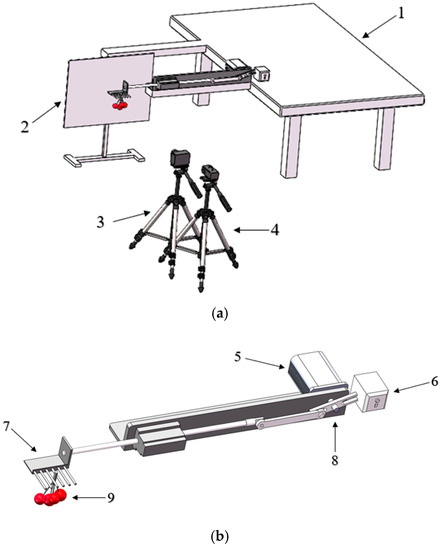 1
2
3
4
(a)
5
6
7
8
9
(b)