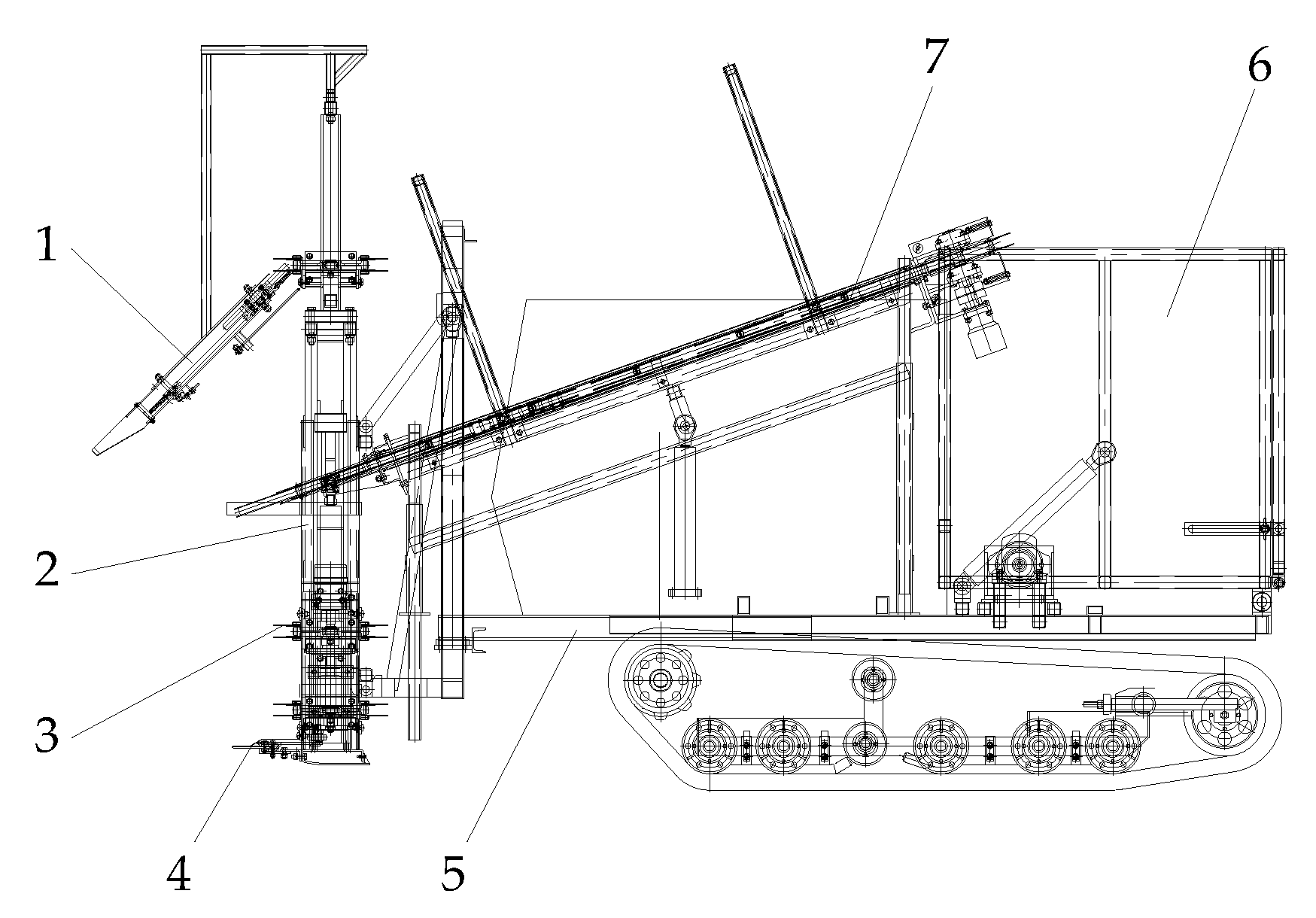 7
6
1
2
3
4
5