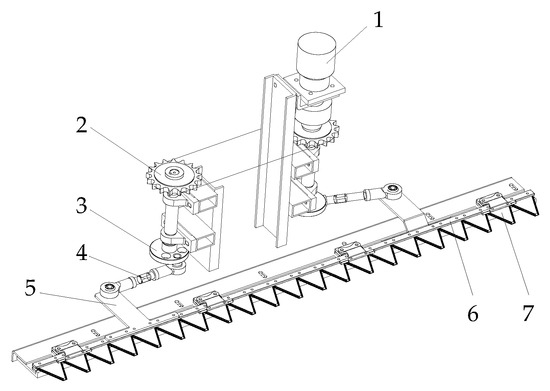 1
2
3
4
5
6
7