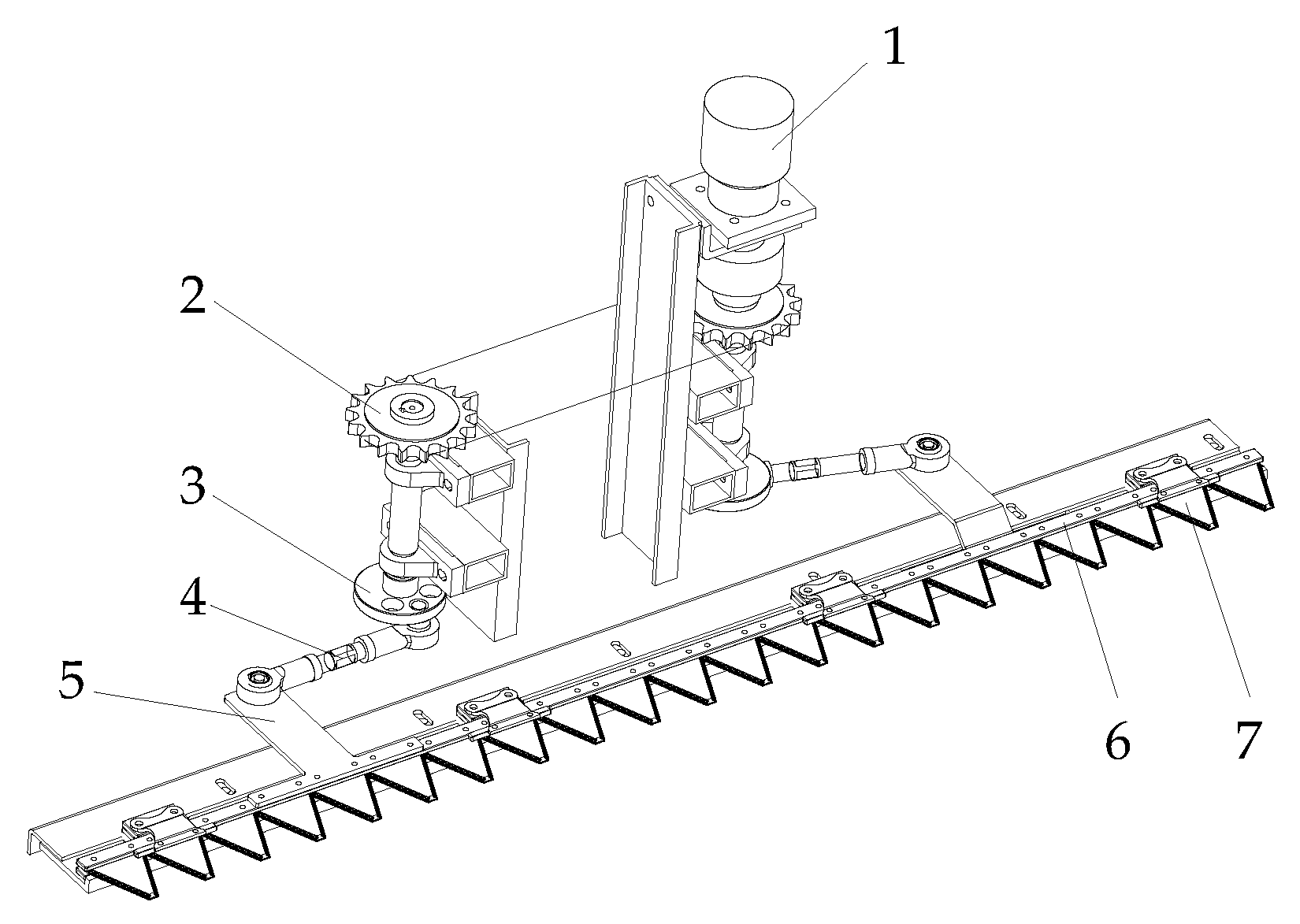 1
2
3
4
5
6
7