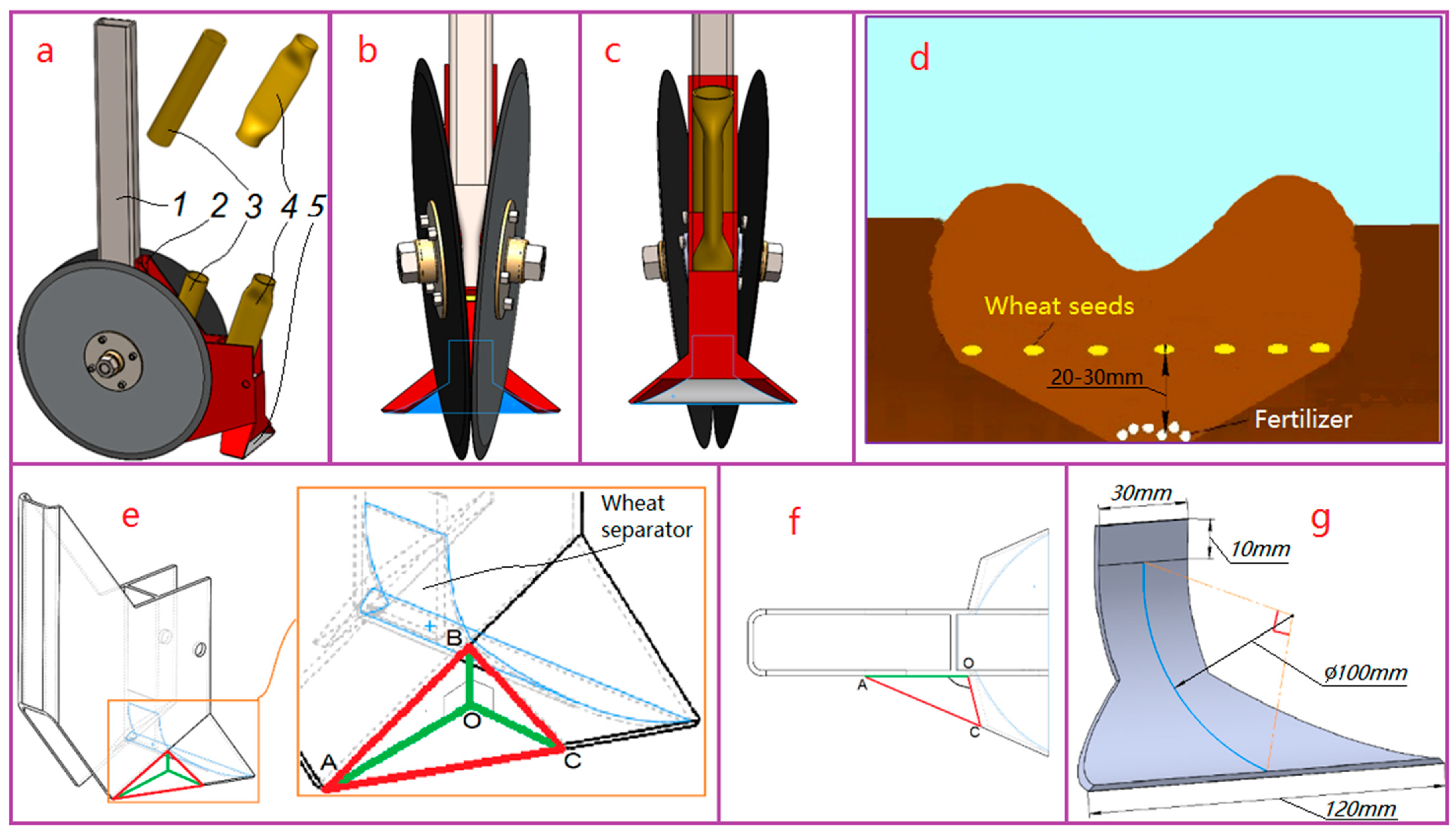 a

1 2 3 4 5

b

c

d

Wheat seeds

20-30mm

Fertilizer

e

Wheat separator

B

O

A

C

f

O

A

C

g

30mm

10mm

ø100mm

120mm