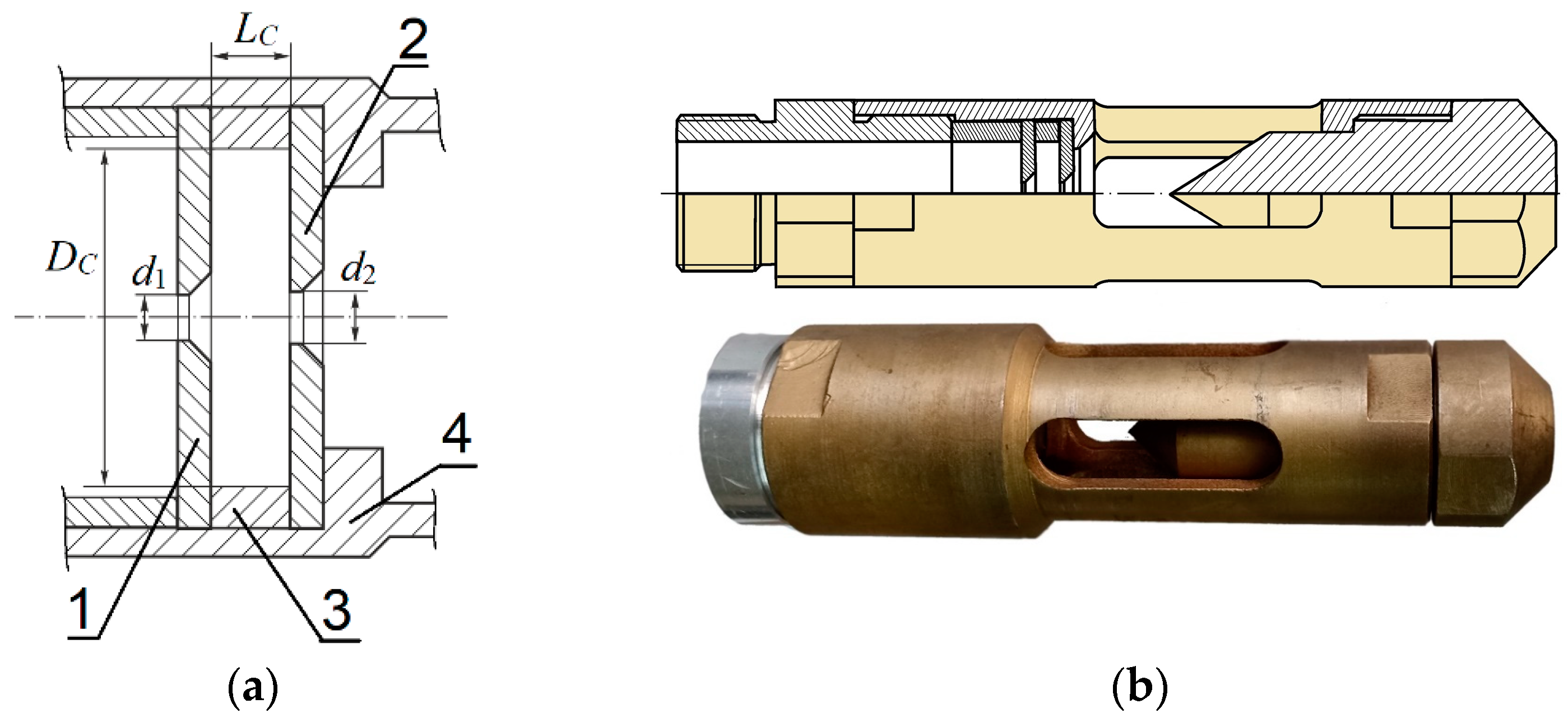 $L_C$

2

$D_C$

$d_1$

$d_2$

4

1

3

(a)

(b)