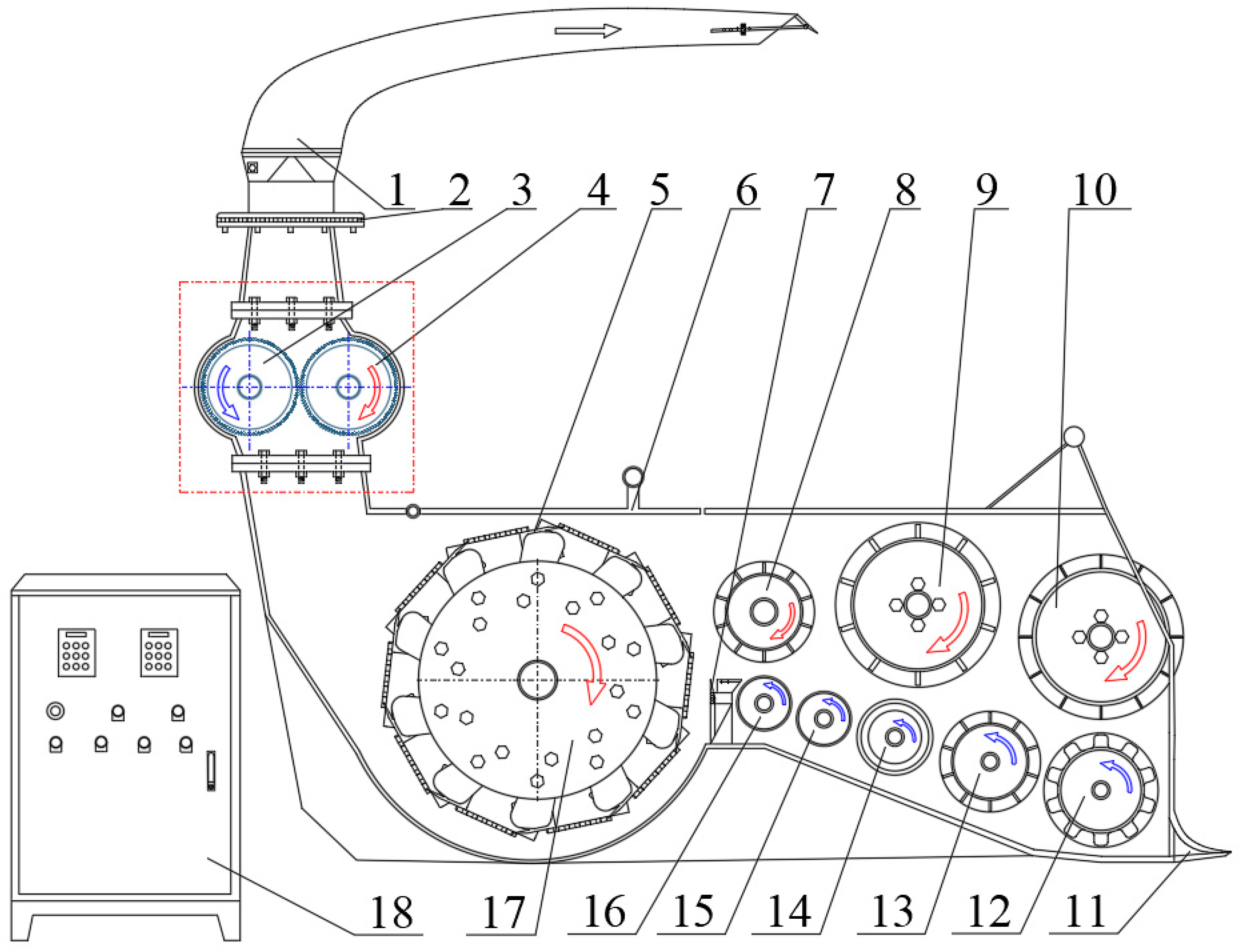 1 2 3 4 5 6 7 8 9 10

18 17 16 15 14 13 12 11