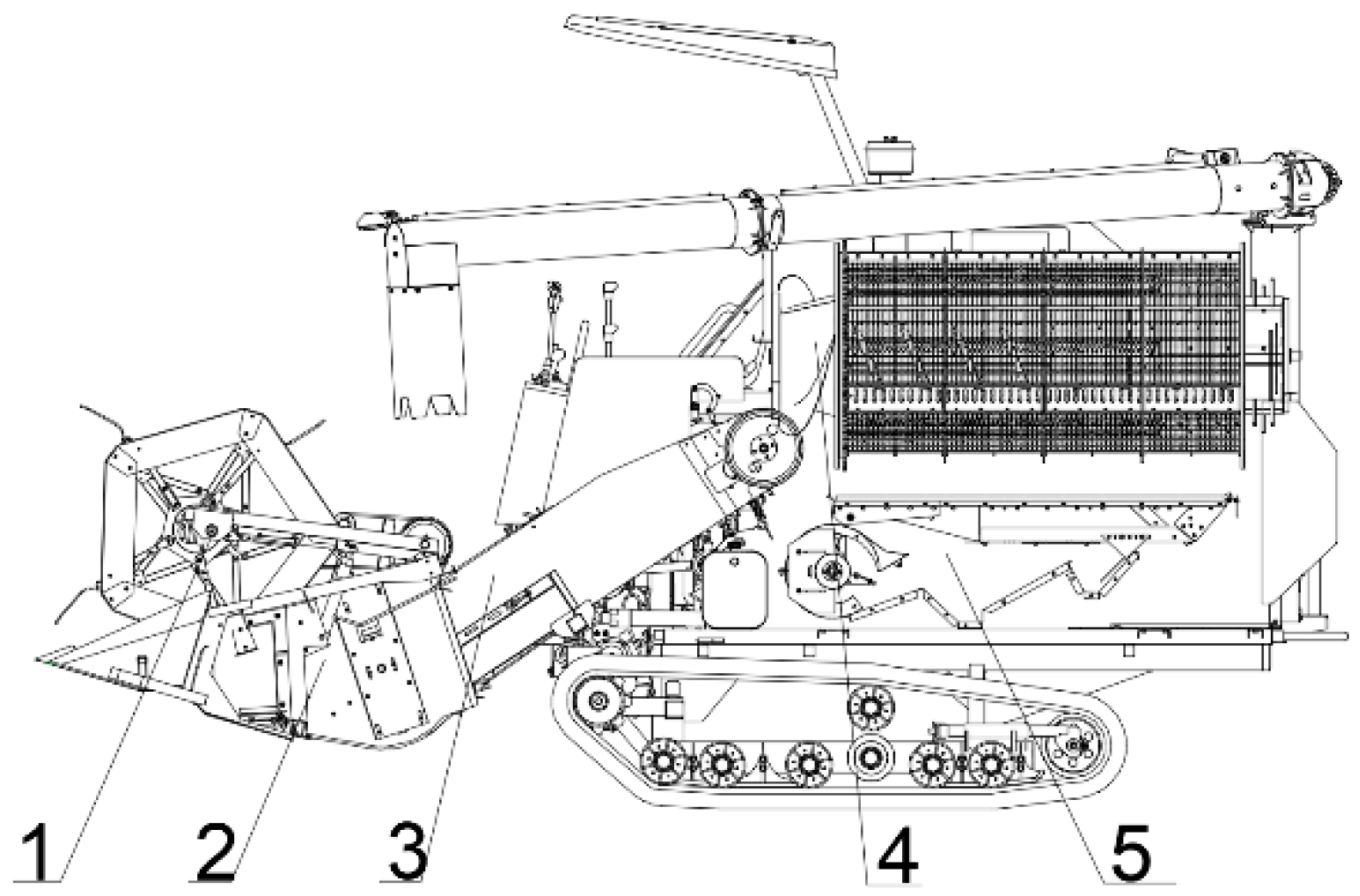 1
2
3
4
5