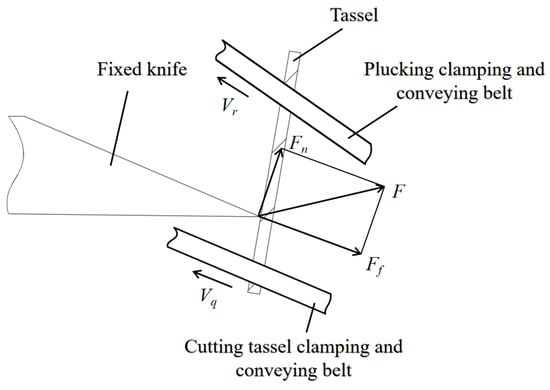 Tassel

Fixed knife

Plucking clamping and conveying belt

$V_r$

$F_n$

$F$

$F_f$

$V_q$

Cutting tassel clamping and conveying belt